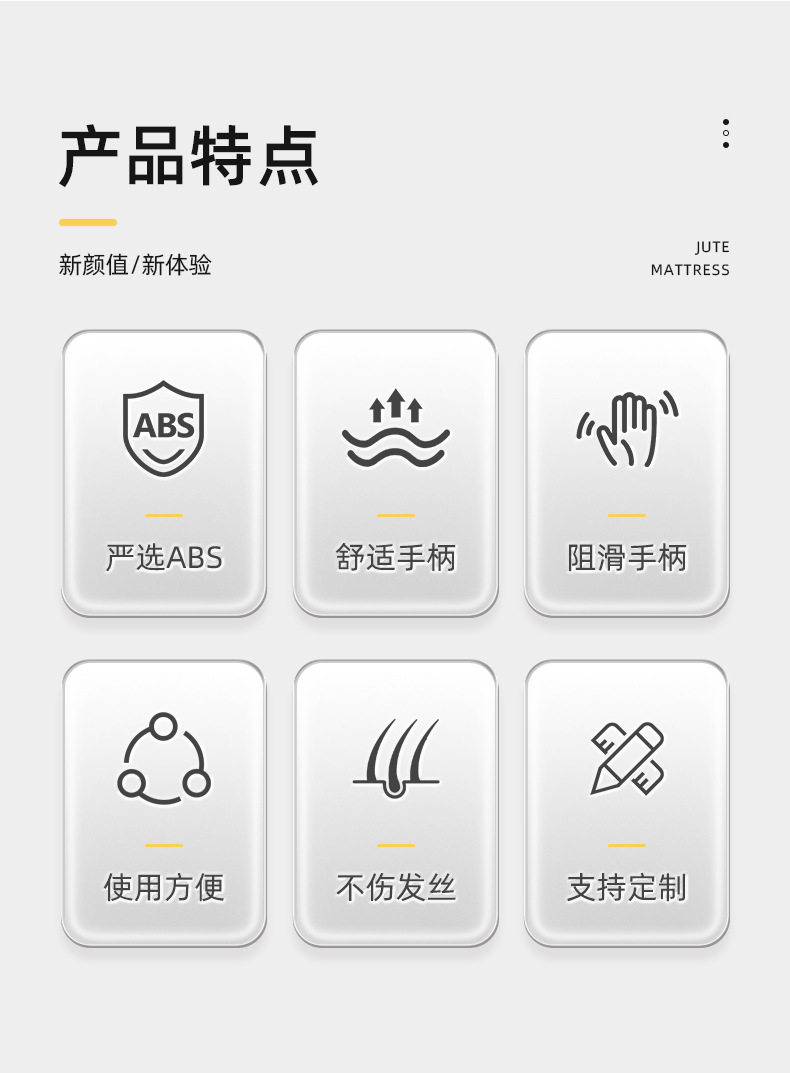 产品特点

新颜值/新体验

JUTE
MATTRESS

ABS

严选ABS

舒适手柄

阻滑手柄

使用方便

不伤发丝

支持定制