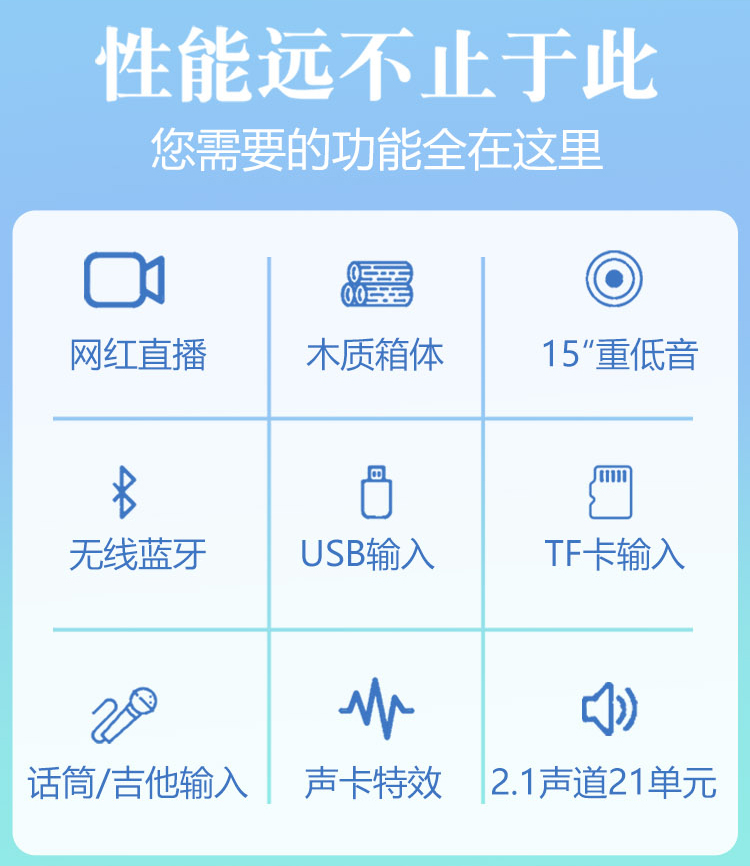 性能远不止于此

您需要的功能全在这里

网红直播

木质箱体

15“重低音

无线蓝牙

USB输入

TF卡输入

话筒/吉他输入

声卡特效

2.1声道21单元