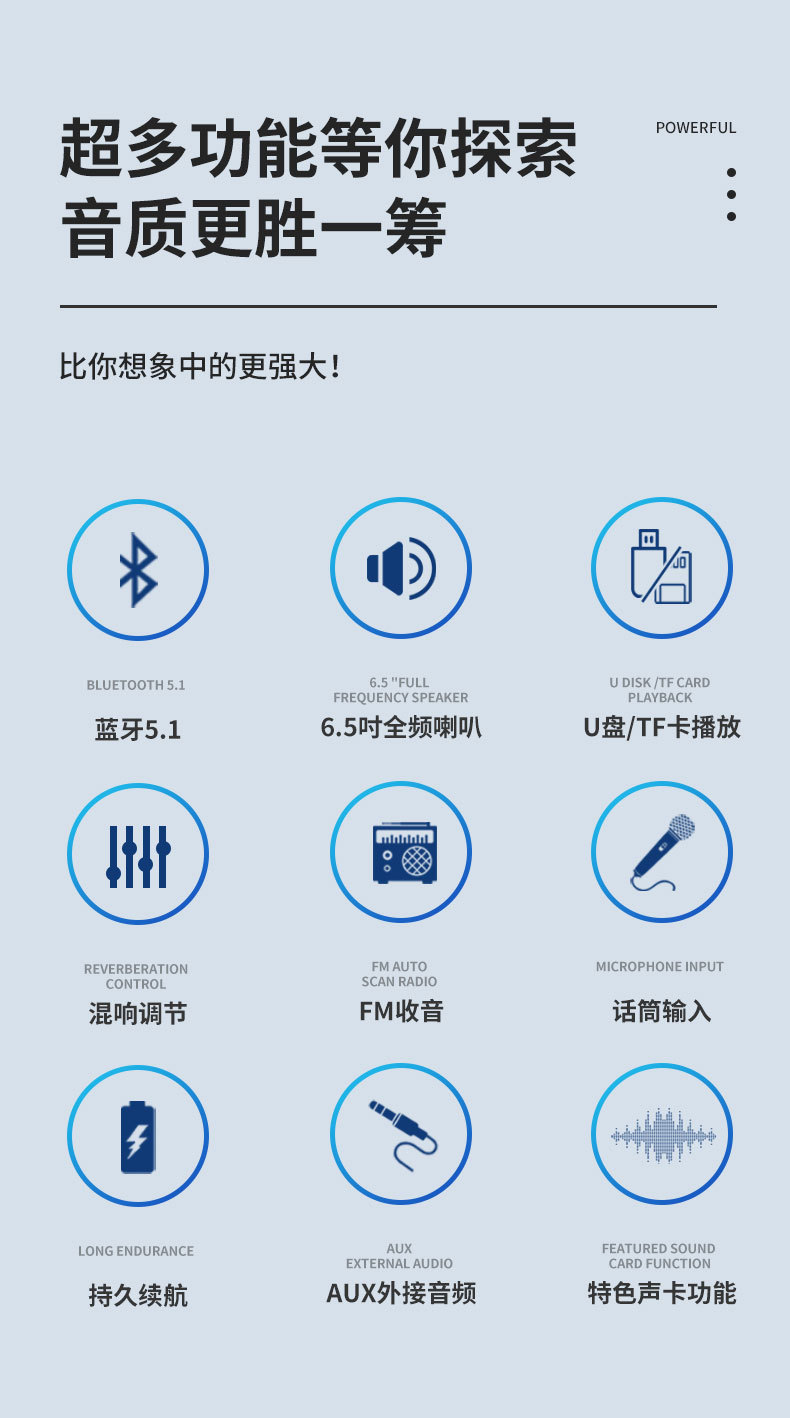 超多功能等你探索
音质更胜一筹

POWERFUL

比你想象中的更强大！

BLUETOOTH 5.1
蓝牙5.1

6.5 "FULL
FREQUENCY SPEAKER
6.5吋全频喇叭

U DISK /TF CARD
PLAYBACK
U盘/TF卡播放

REVERBERATION
CONTROL
混响调节

FM AUTO
SCAN RADIO
FM收音

MICROPHONE INPUT
话筒输入

LONG ENDURANCE
持久续航

AUX
EXTERNAL AUDIO
AUX外接音频

FEATURED SOUND
CARD FUNCTION
特色声卡功能