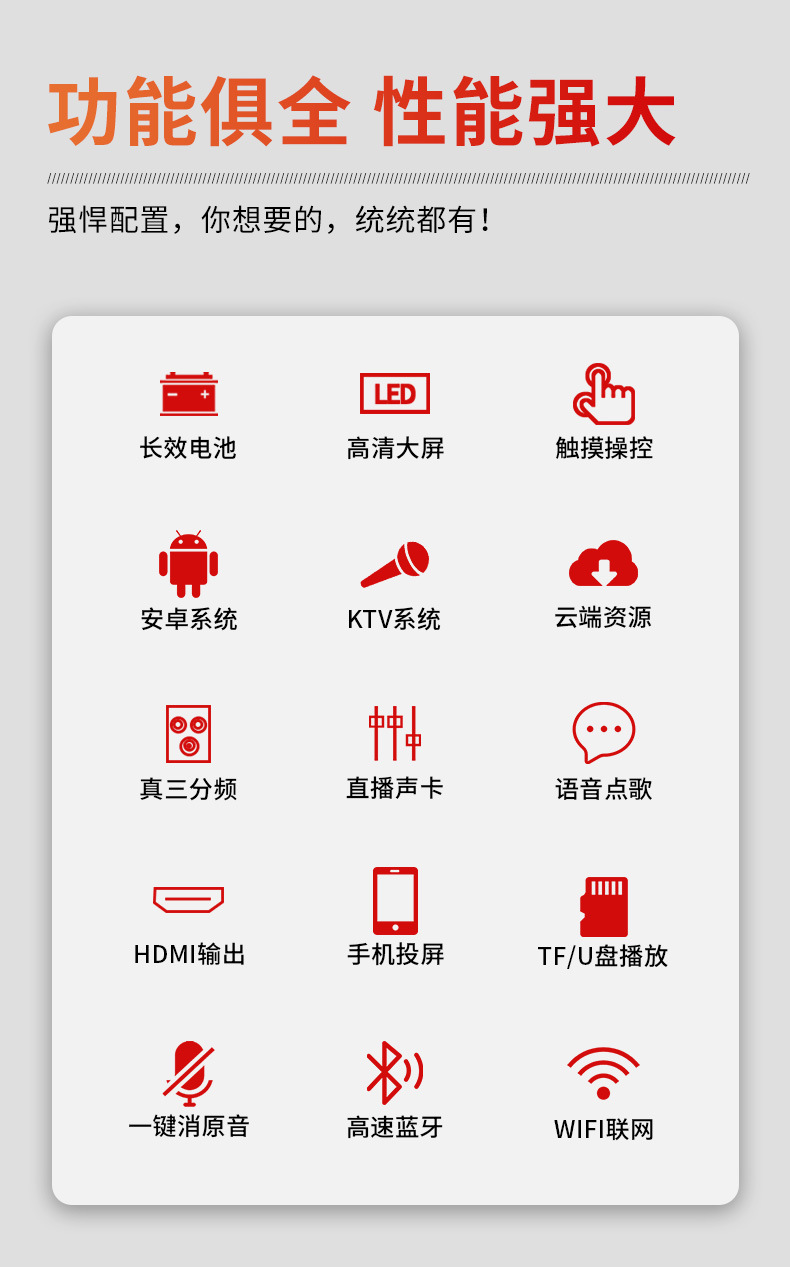 功能俱全 性能强大

强悍配置，你想要的，统统都有！

LED

长效电池

高清大屏

触摸操控

安卓系统

KTV系统

云端资源

真三分频

直播声卡

语音点歌

HDMI输出

手机投屏

TF/U盘播放

一键消原音

高速蓝牙

WIFI联网