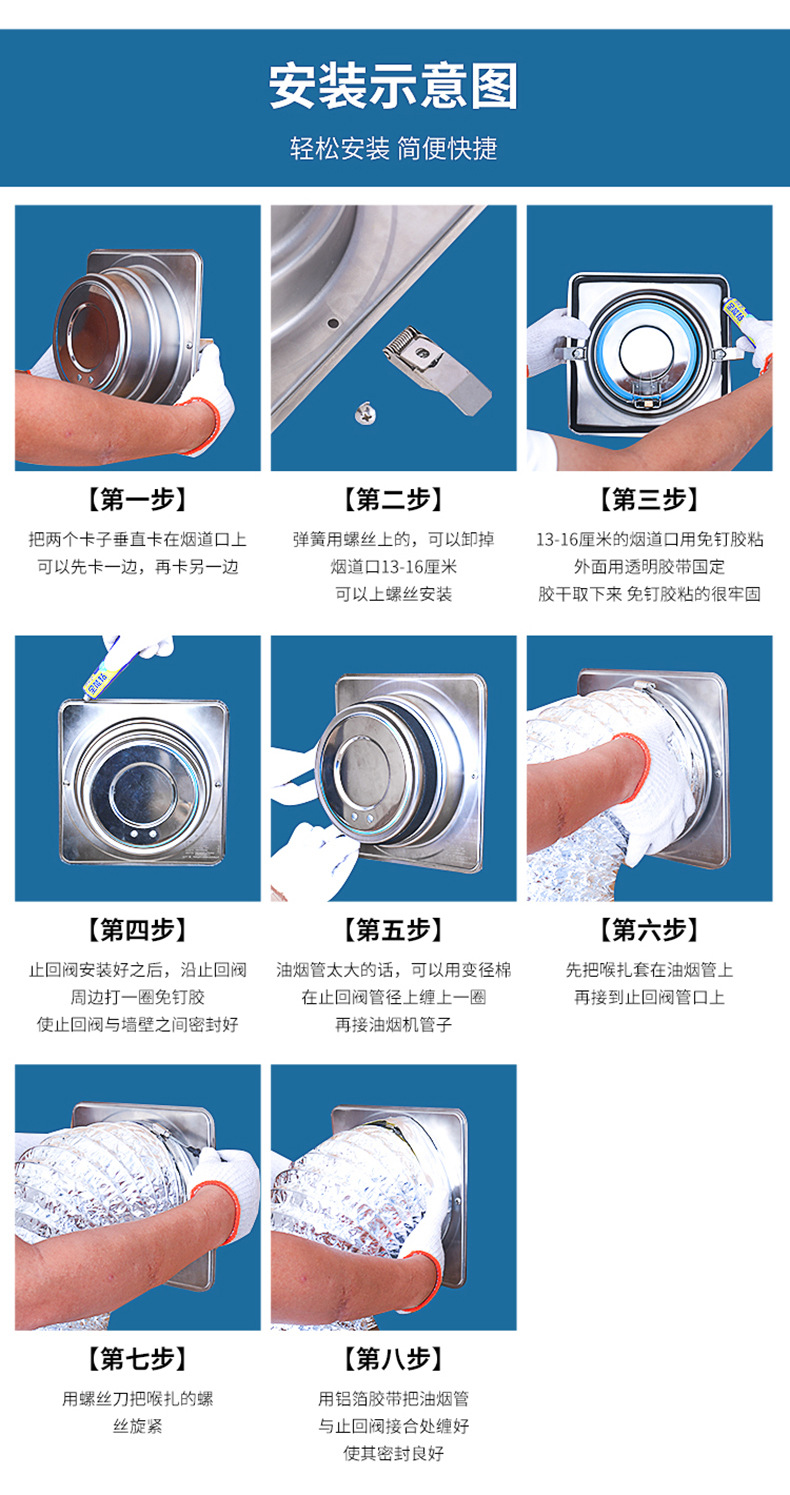 安装示意图

轻松安装 简便快捷

【第一步】

把两个卡子垂直卡在烟道口上
可以先卡一边，再卡另一边

【第二步】

弹簧用螺丝上的，可以卸掉
烟道口13-16厘米
可以上螺丝安装

【第三步】

13-16厘米的烟道口用免钉胶粘
外面用透明胶带固定
胶干取下来 免钉胶粘的很牢固

【第四步】

止回阀安装好之后，沿止回阀
周边打一圈免钉胶
使止回阀与墙壁之间密封好

【第五步】

油烟管太大的话，可以用变径棉
在止回阀管径上缠上一圈
再接油烟机管子

【第六步】

先把喉扎套在油烟管上
再接到止回阀管口上

【第七步】

用螺丝刀把喉扎的螺
丝旋紧

【第八步】

用铝箔胶带把油烟管
与止回阀接合处缠好
使其密封良好