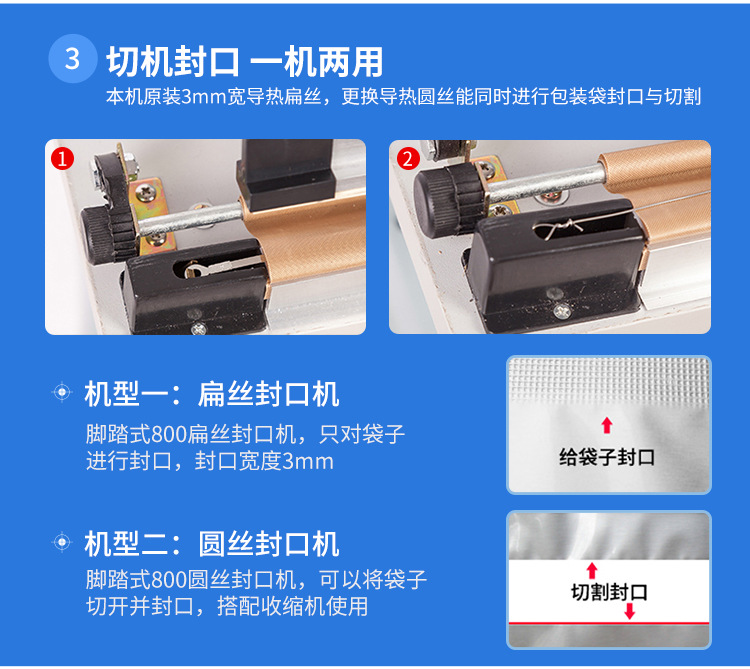 3 切机封口 一机两用

本机原装3mm宽导热扁丝，更换导热圆丝能同时进行包装袋封口与切割

1

2

机型一：扁丝封口机

脚踏式800扁丝封口机，只对袋子进行封口，封口宽度3mm

给袋子封口

机型二：圆丝封口机

脚踏式800圆丝封口机，可以将袋子切开并封口，搭配收缩机使用

切割封口