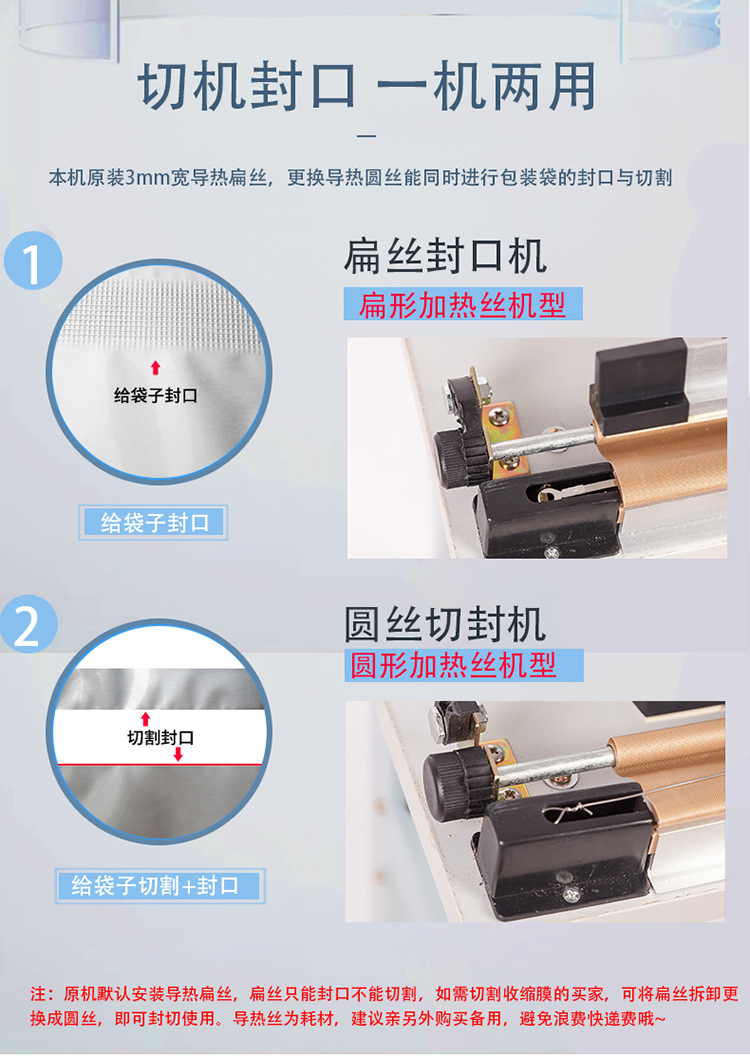 切机封口 一机两用

本机原装3mm宽导热扁丝，更换导热圆丝能同时进行包装袋的封口与切割

1

给袋子封口

给袋子封口

扁丝封口机

扁形加热丝机型

2

切割封口

给袋子切割+封口

圆丝切封机

圆形加热丝机型

注：原机默认安装导热扁丝，扁丝只能封口不能切割，如需切割收缩膜的买家，可将扁丝拆卸更换成圆丝，即可封切使用。导热丝为耗材，建议亲另外购买备用，避免浪费快递费哦~