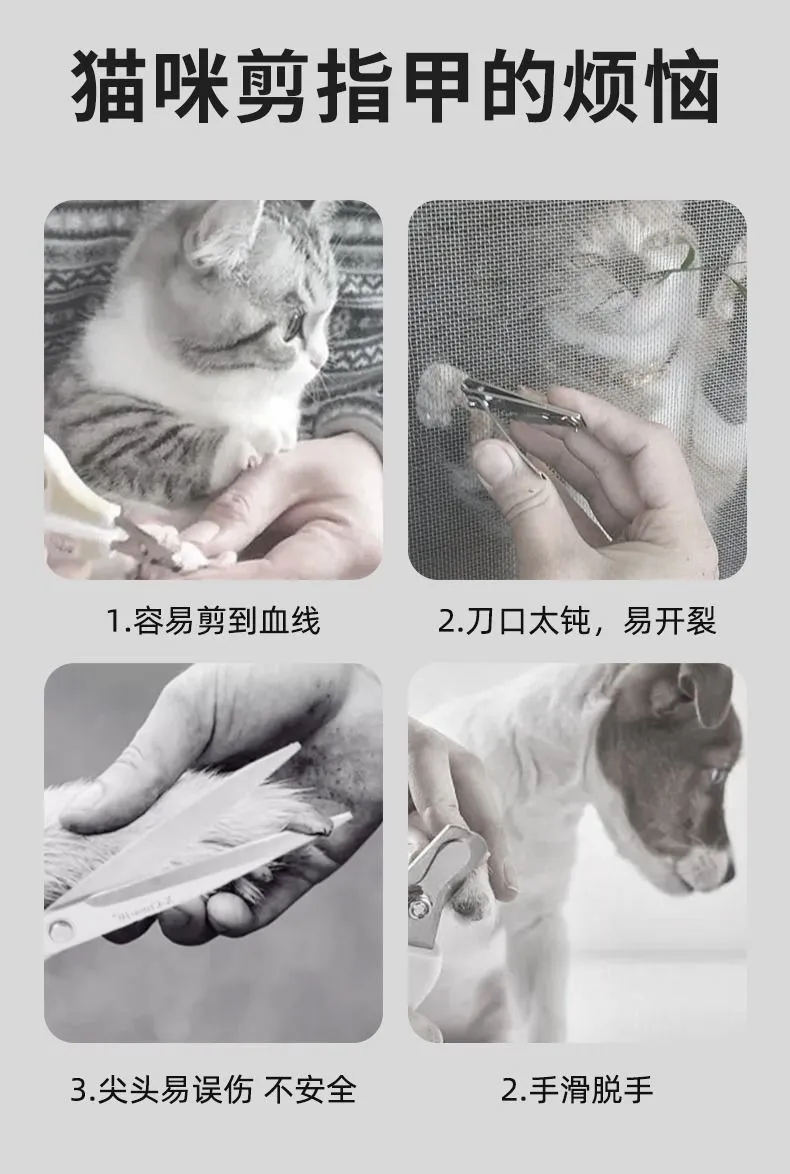 猫咪剪指甲的烦恼

1.容易剪到血线

2.刀口太钝，易开裂

3.尖头易误伤 不安全

2.手滑脱手