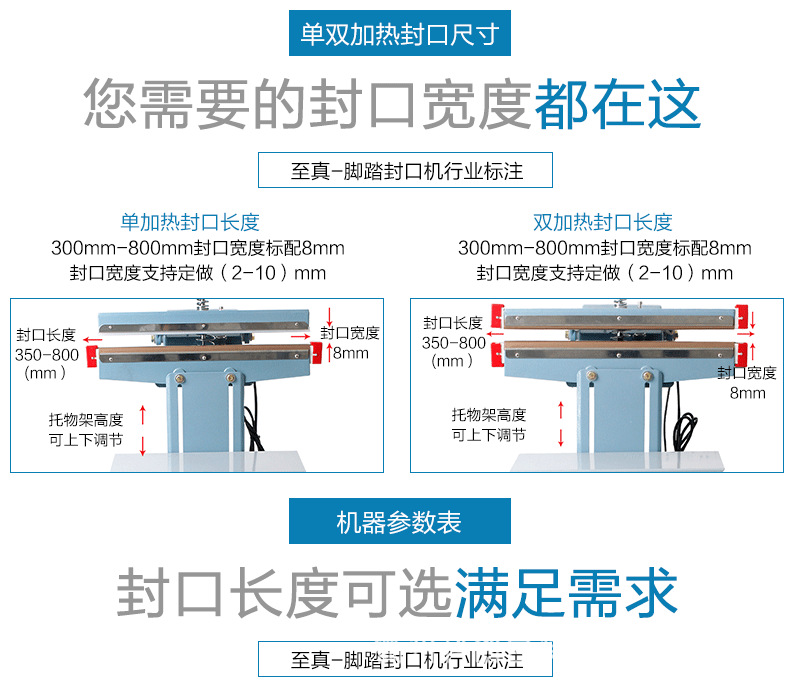 单双加热封口尺寸

您需要的封口宽度都在这

至真-脚踏封口机行业标注

单加热封口长度
300mm-800mm封口宽度标配8mm
封口宽度支持定做（2-10）mm

封口长度
350-800
（mm）

封口宽度
8mm

托物架高度
可上下调节

双加热封口长度
300mm-800mm封口宽度标配8mm
封口宽度支持定做（2-10）mm

封口长度
350-800
（mm）

封口宽度
8mm

托物架高度
可上下调节

机器参数表

封口长度可选满足需求

至真-脚踏封口机行业标注