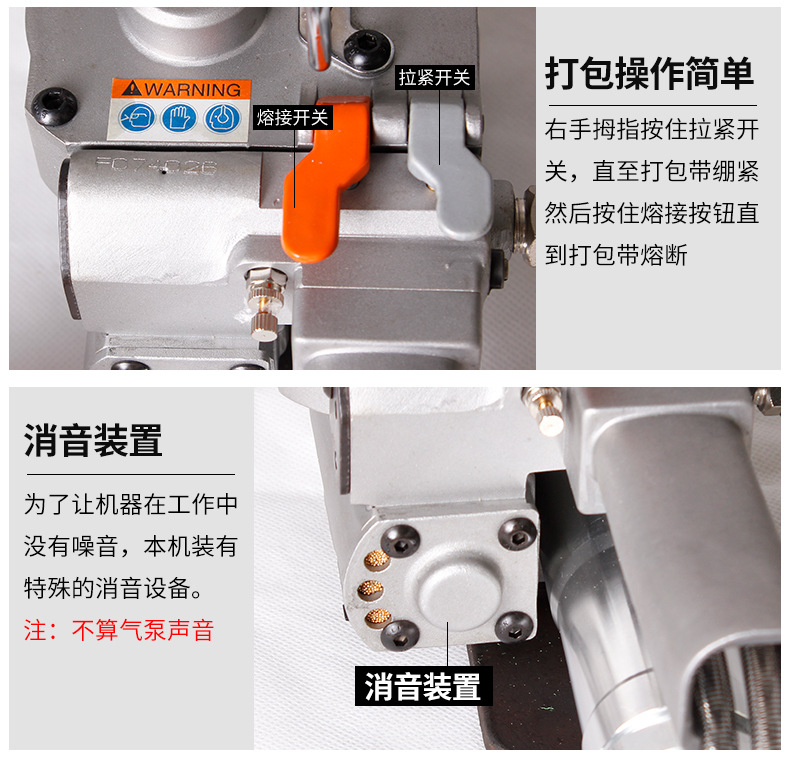 WARNING

FC74C26

熔接开关

拉紧开关

打包操作简单

右手拇指按住拉紧开关，直至打包带绷紧然后按住熔接按钮直到打包带熔断

消音装置

为了让机器在工作中没有噪音，本机装有特殊的消音设备。

注：不算气泵声音

消音装置