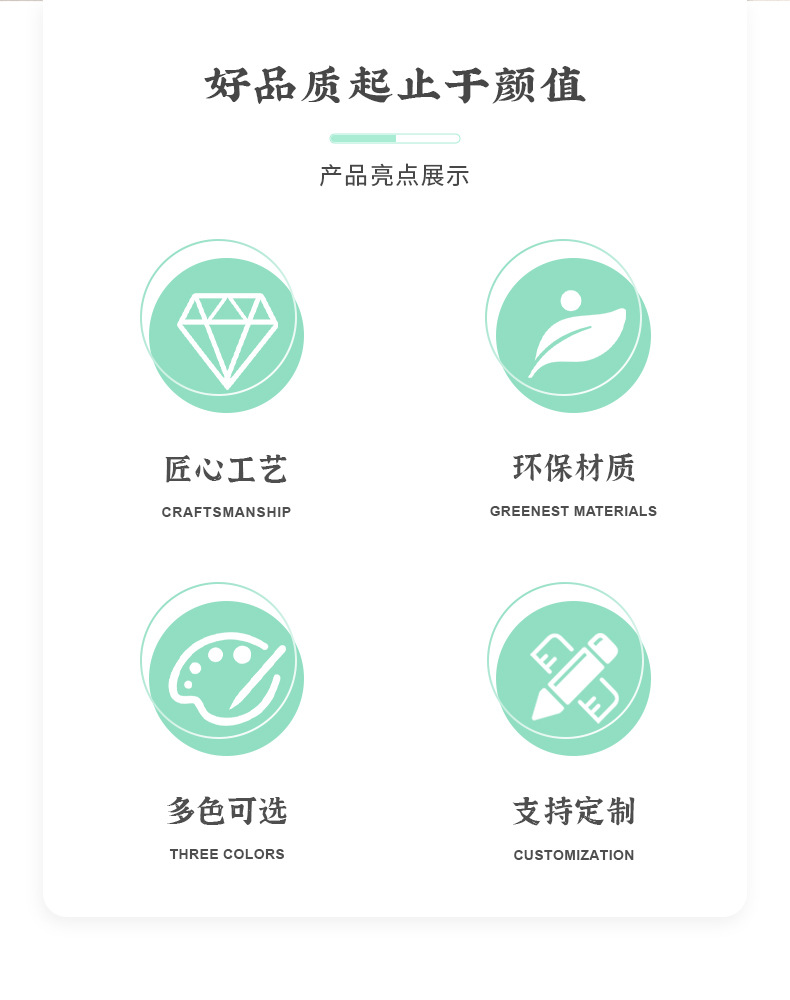 好品质起止于颜值

产品亮点展示

匠心工艺

CRAFTSMANSHIP

环保材质

GREENEST MATERIALS

多色可选

THREE COLORS

支持定制

CUSTOMIZATION