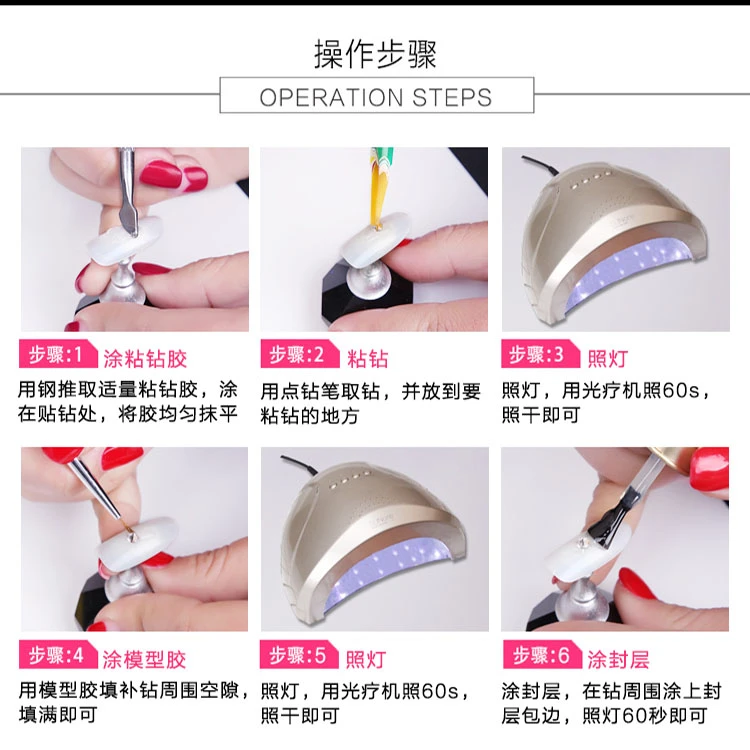 操作步骤

OPERATION STEPS

步骤:1 涂粘钻胶
用钢推取适量粘钻胶，涂在贴钻处，将胶均匀抹平

步骤:2 粘钻
用点钻笔取钻，并放到要粘钻的地方

步骤:3 照灯
照灯，用光疗机照60s，照干即可

步骤:4 涂模型胶
用模型胶填补钻周围空隙，填满即可

步骤:5 照灯
照灯，用光疗机照60s，照干即可

步骤:6 涂封层
涂封层，在钻周围涂上封层包边，照灯60秒即可