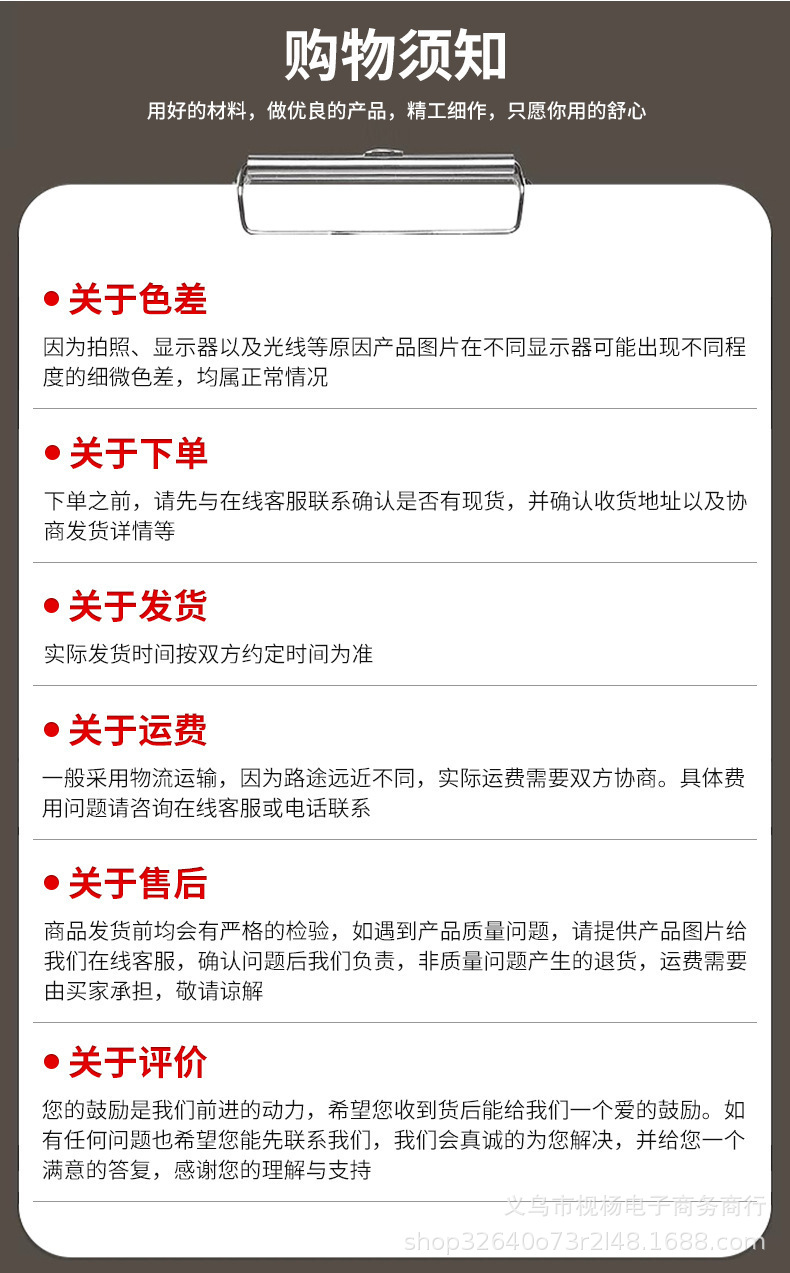 购物须知

用好的材料，做优良的产品，精工细作，只愿你用的舒心

• 关于色差

因为拍照、显示器以及光线等原因产品图片在不同显示器可能出现不同程度的细微色差，均属正常情况

• 关于下单

下单之前，请先与在线客服联系确认是否有现货，并确认收货地址以及协商发货详情等

• 关于发货

实际发货时间按双方约定时间为准

• 关于运费

一般采用物流运输，因为路途远近不同，实际运费需要双方协商。具体费用问题请咨询在线客服或电话联系

• 关于售后

商品发货前均会有严格的检验，如遇到产品质量问题，请提供产品图片给我们在线客服，确认问题后我们负责，非质量问题产生的退货，运费需要由买家承担，敬请谅解

• 关于评价

您的鼓励是我们前进的动力，希望您收到货后能给我们一个爱的鼓励。如有任何问题也希望您能先联系我们，我们会真诚的为您解决，并给您一个满意的答复，感谢您的理解与支持

义乌市枧杨电子商务商行
shop32640o73r2l48.1688.com