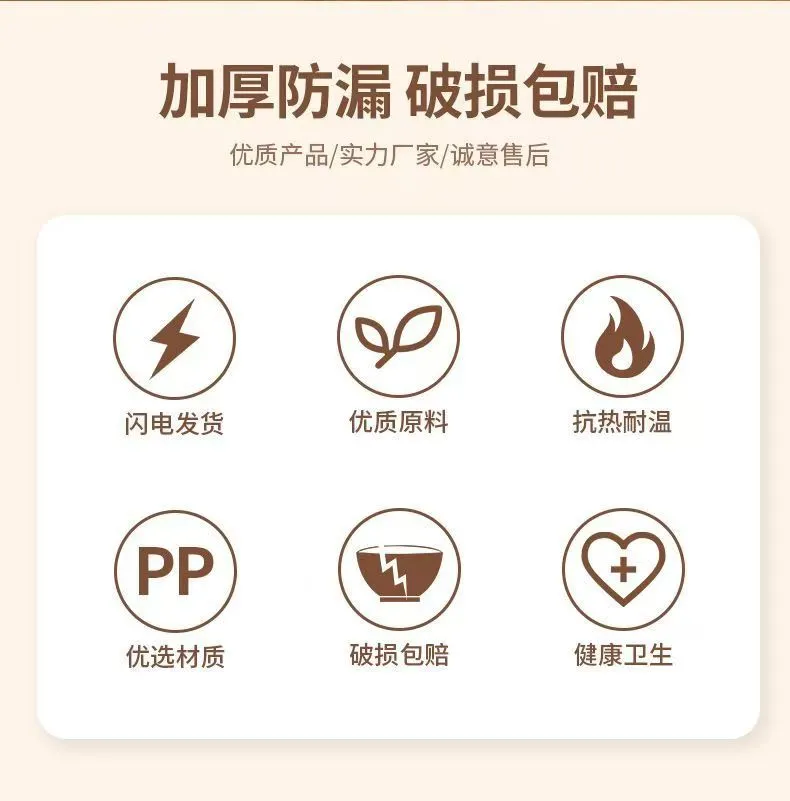 加厚防漏 破损包赔

优质产品/实力厂家/诚意售后

闪电发货

优质原料

抗热耐温

PP

优选材质

破损包赔

健康卫生