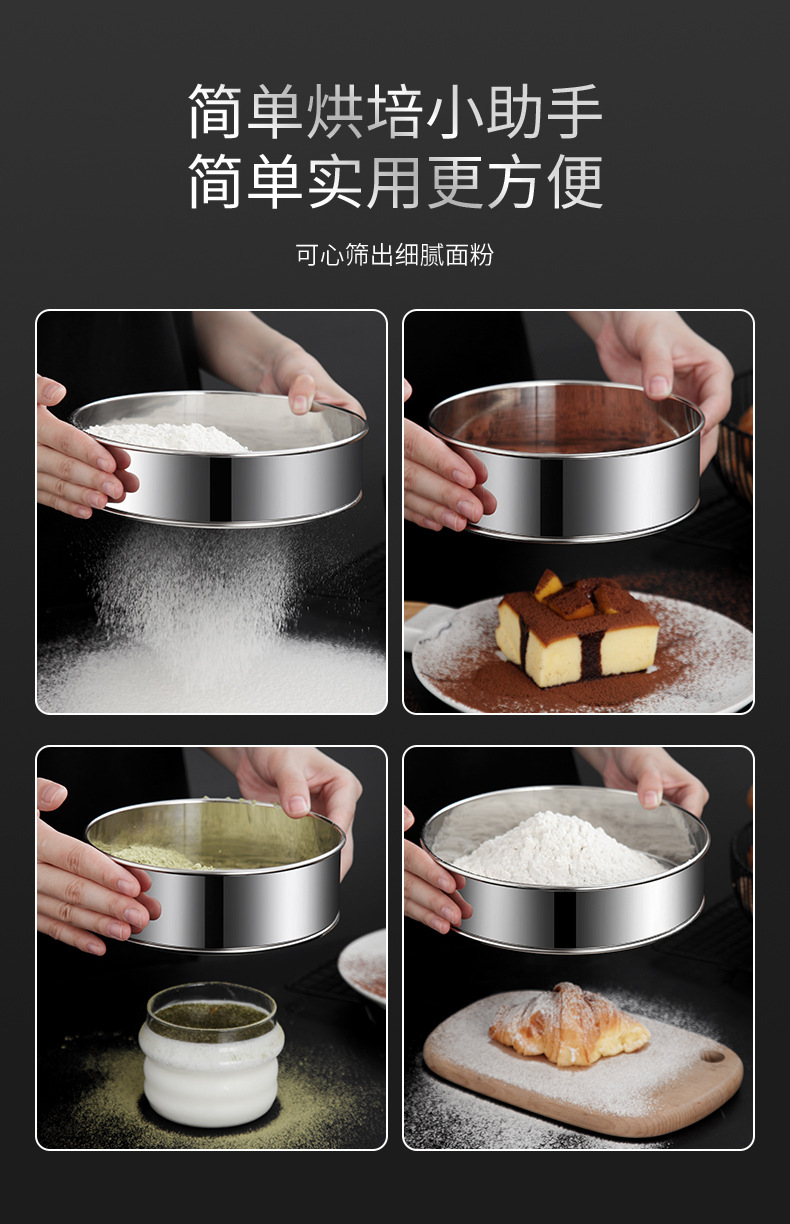 简单烘培小助手
简单实用更方便

可心筛出细腻面粉