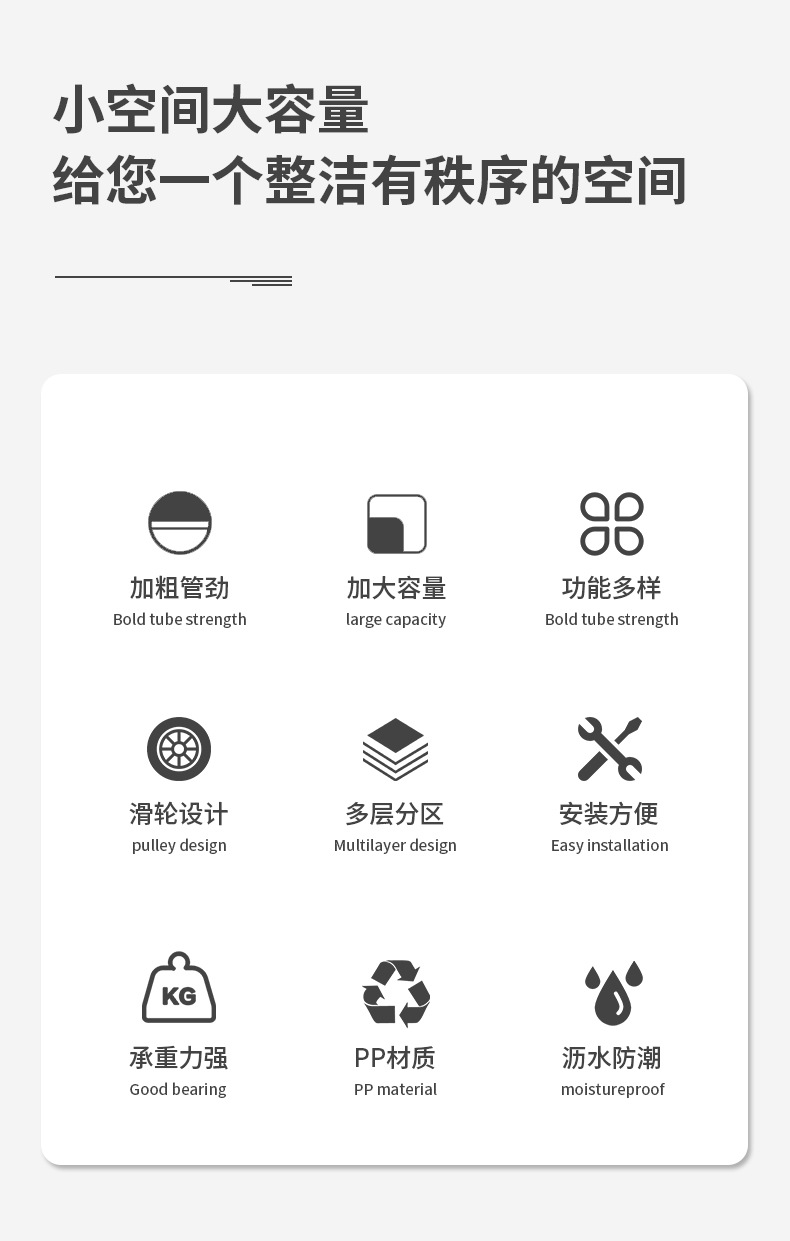 小空间大容量
给您一个整洁有秩序的空间

加粗管劲
Bold tube strength

加大容量
large capacity

功能多样
Bold tube strength

滑轮设计
pulley design

多层分区
Multilayer design

安装方便
Easy installation

KG
承重力强
Good bearing

PP材质
PP material

沥水防潮
moistureproof