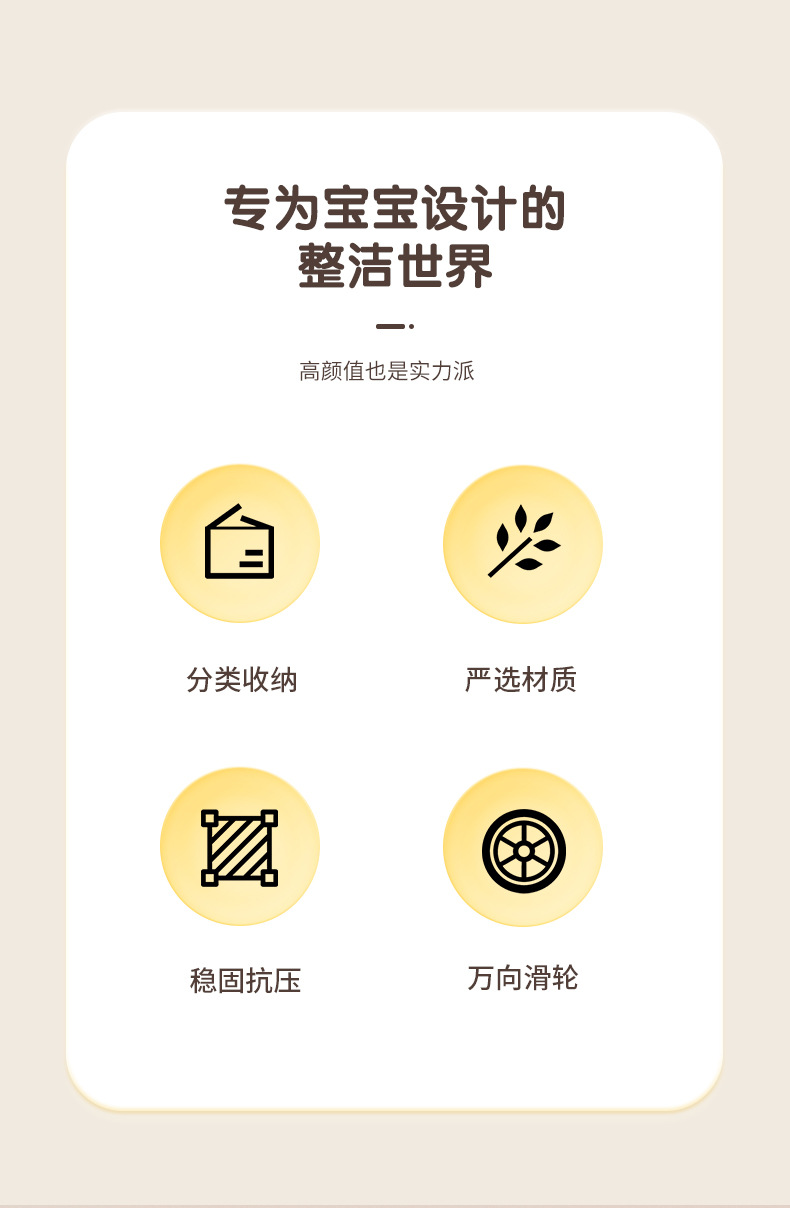 专为宝宝设计的
整洁世界

高颜值也是实力派

分类收纳

严选材质

稳固抗压

万向滑轮