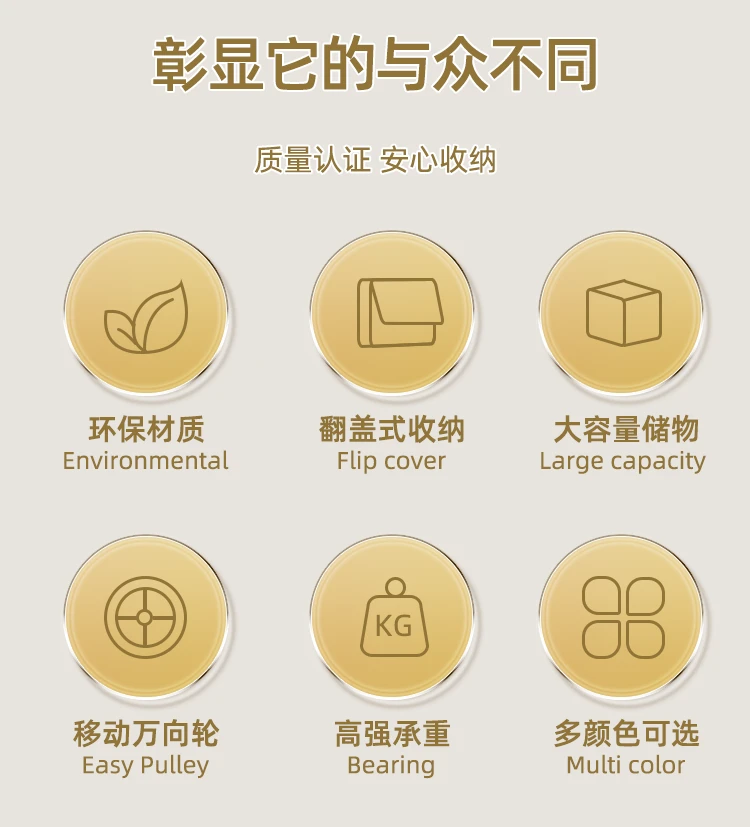 彰显它的与众不同

质量认证 安心收纳

环保材质
Environmental

翻盖式收纳
Flip cover

大容量储物
Large capacity

KG

移动万向轮
Easy Pulley

高强承重
Bearing

多颜色可选
Multi color