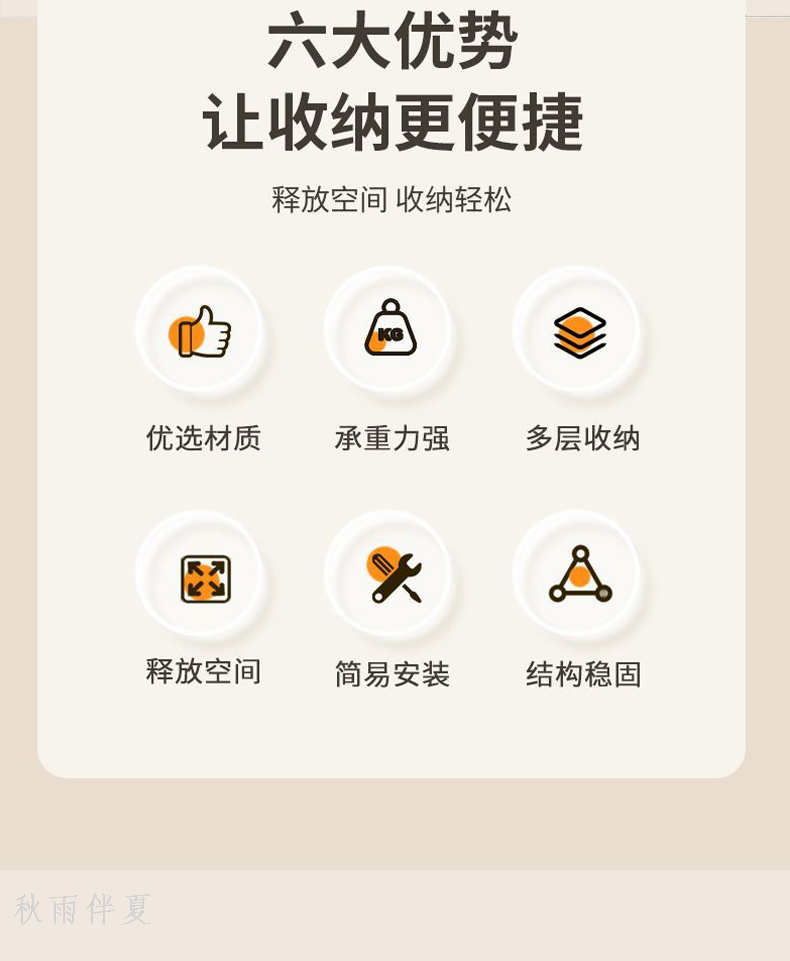 六大优势
让收纳更便捷

释放空间 收纳轻松

KG

优选材质

承重力强

多层收纳

释放空间

简易安装

结构稳固

秋雨伴夏