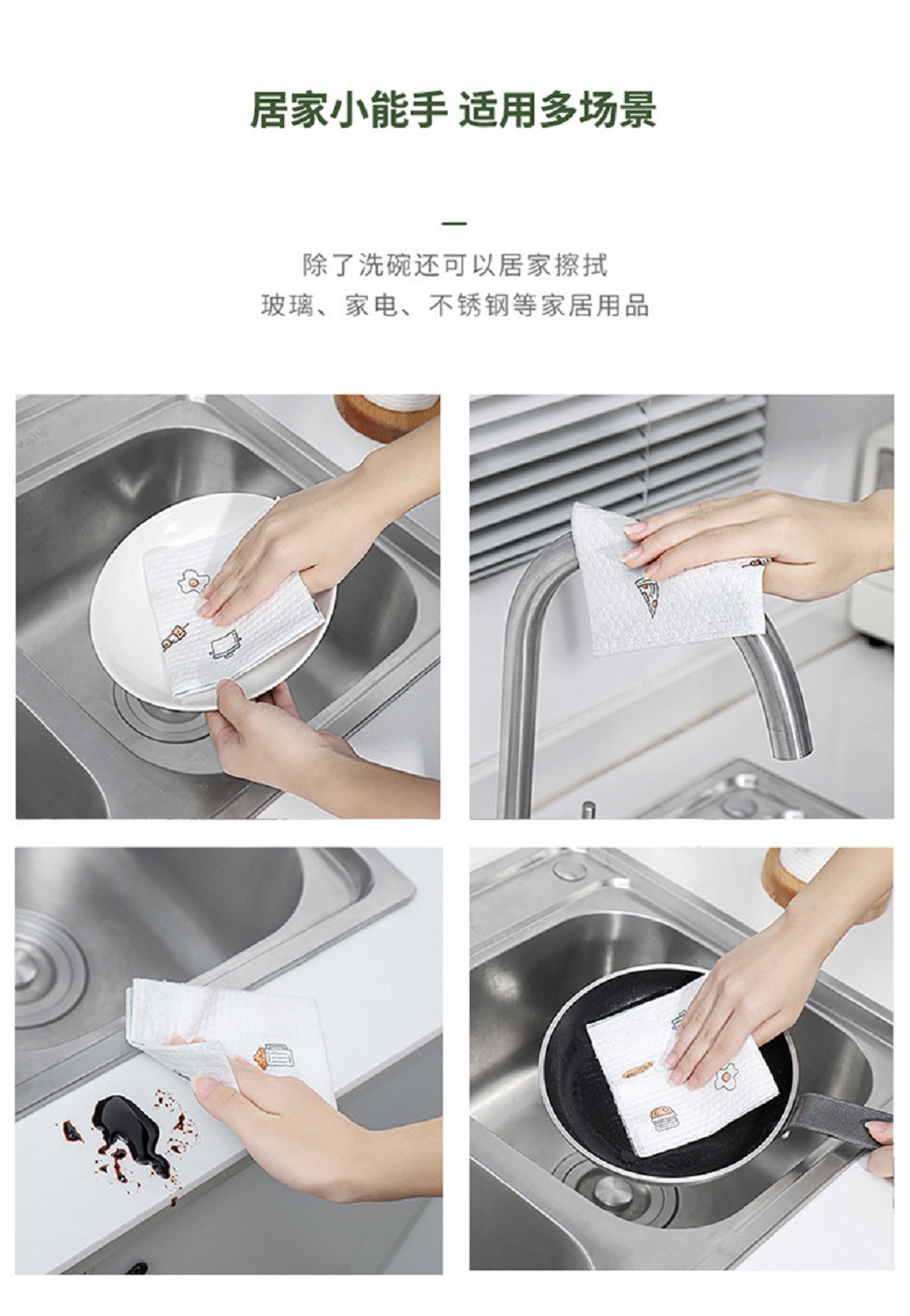 居家小能手 适用多场景

除了洗碗还可以居家擦拭
玻璃、家电、不锈钢等家居用品