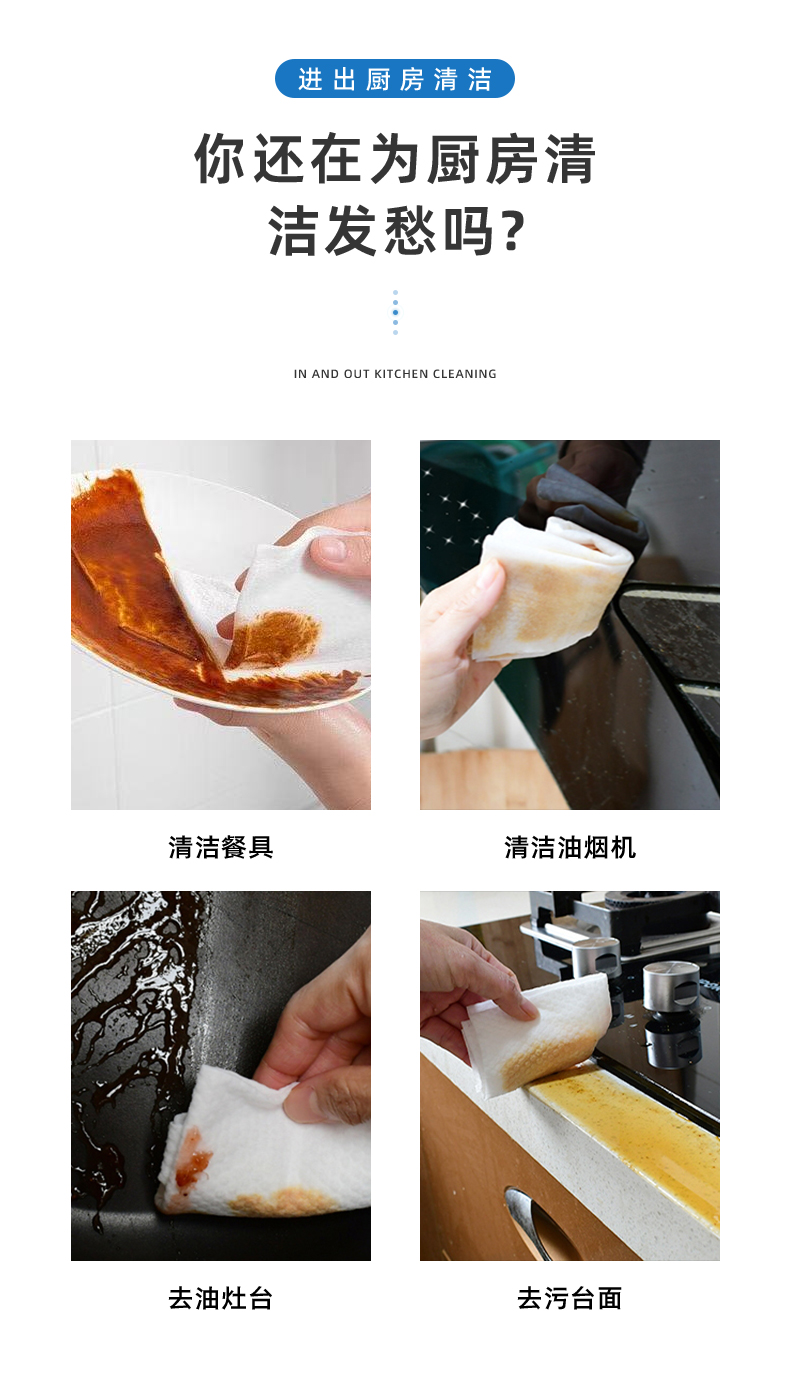 进出厨房清洁

你还在为厨房清洁发愁吗？

IN AND OUT KITCHEN CLEANING

清洁餐具

清洁油烟机

去油灶台

去污台面