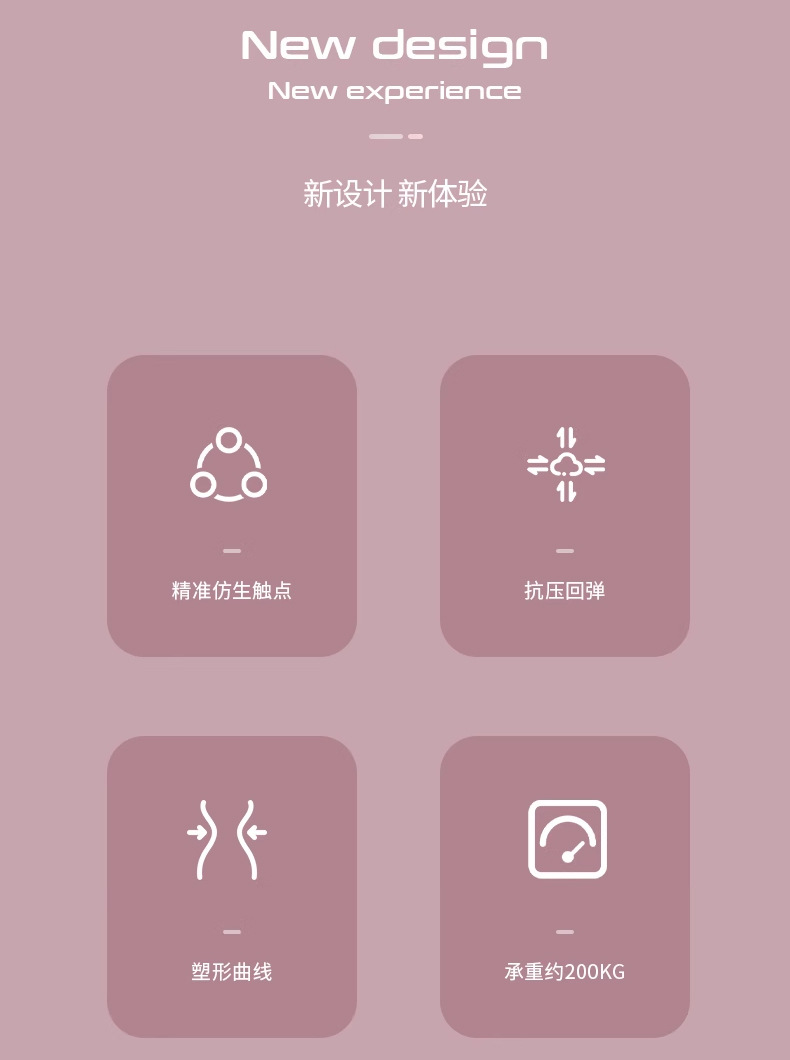 New design
New experience

新设计 新体验

精准仿生触点

抗压回弹

塑形曲线

承重约200KG