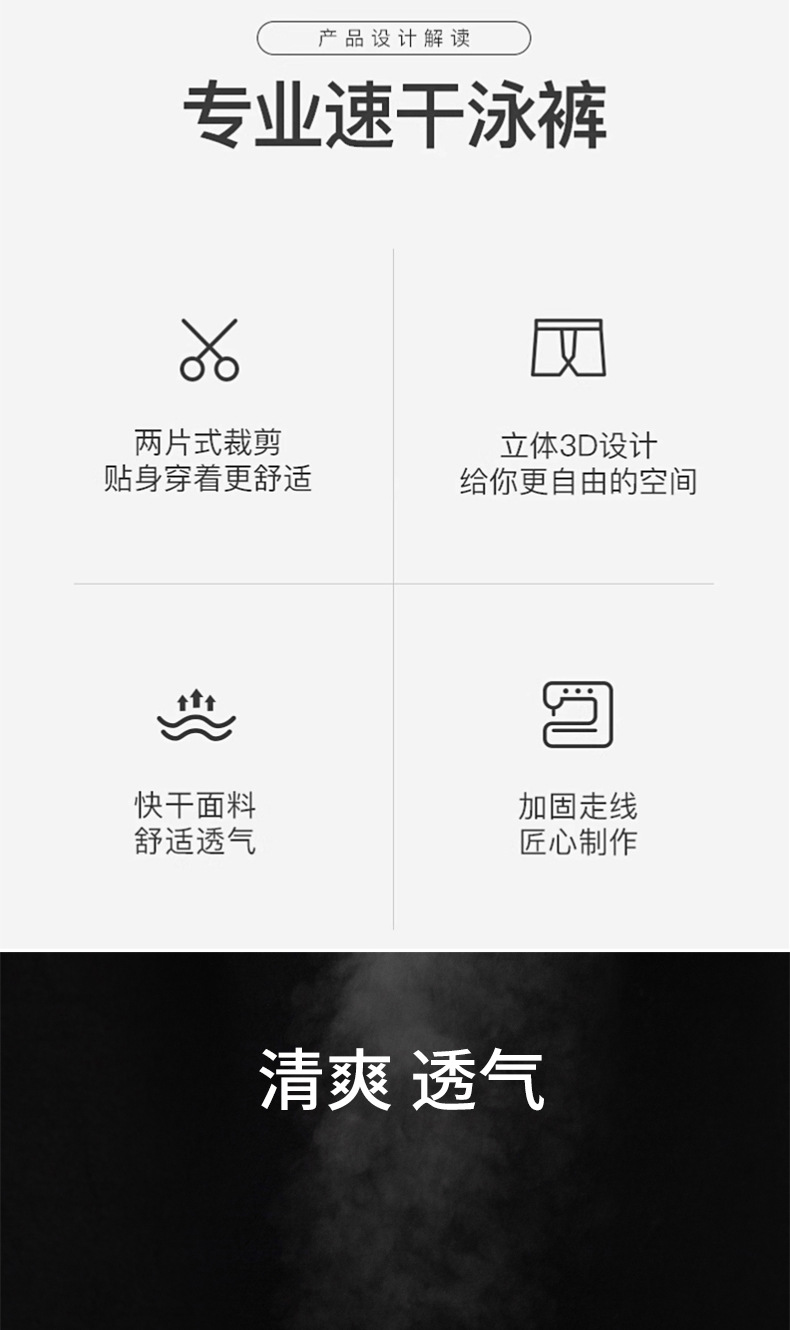 产品设计解读

专业速干泳裤

两片式裁剪
贴身穿着更舒适

立体3D设计
给你更自由的空间

快干面料
舒适透气

加固走线
匠心制作

清爽 透气