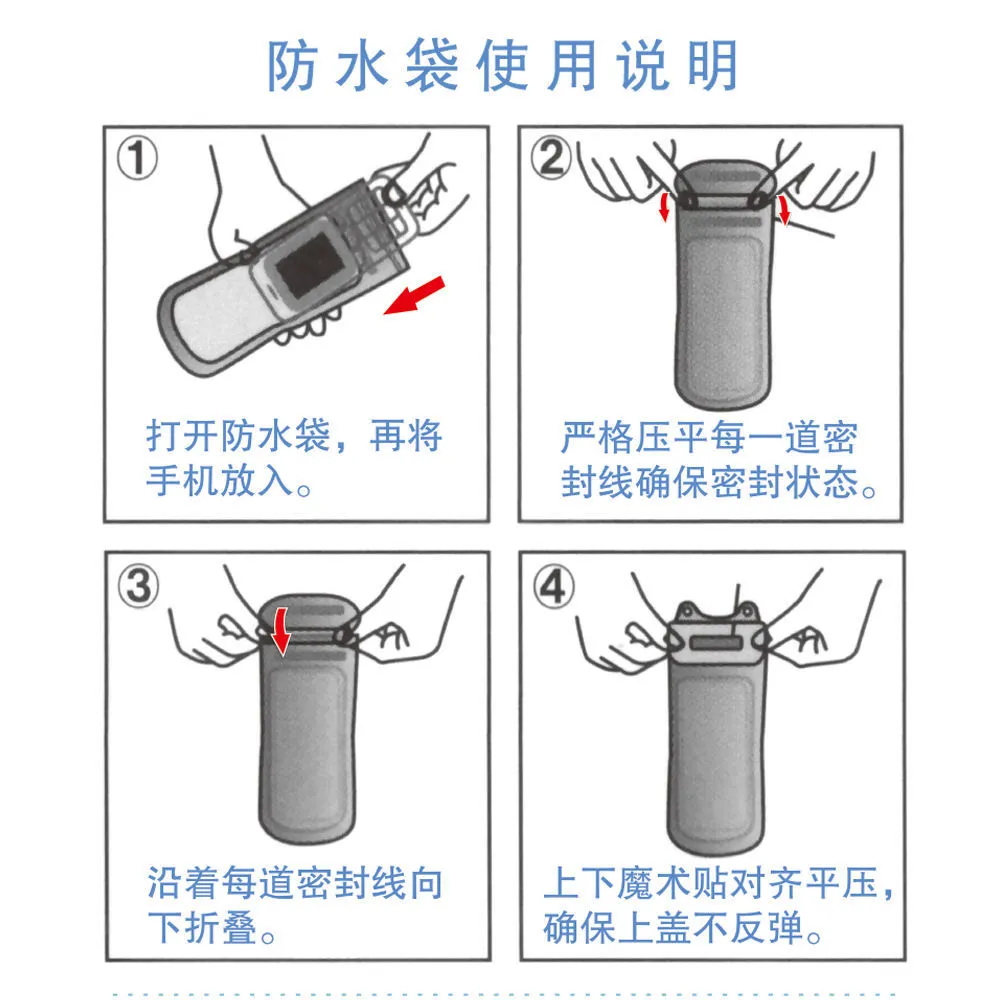 防水袋使用说明

①
打开防水袋，再将手机放入。

②
严格压平每一道密封线确保密封状态。

③
沿着每道密封线向下折叠。

④
上下魔术贴对齐平压，确保上盖不反弹。