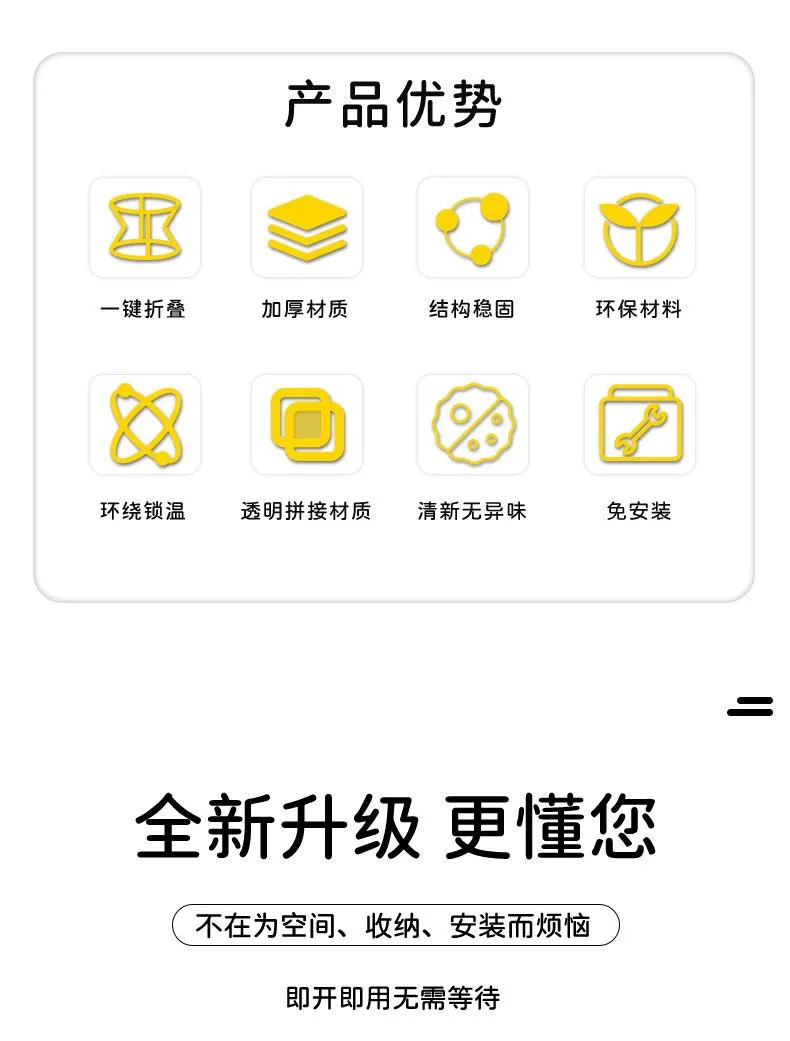 产品优势

一键折叠 加厚材质 结构稳固 环保材料

环绕锁温 透明拼接材质 清新无异味 免安装

全新升级 更懂您

不在为空间、收纳、安装而烦恼

即开即用无需等待