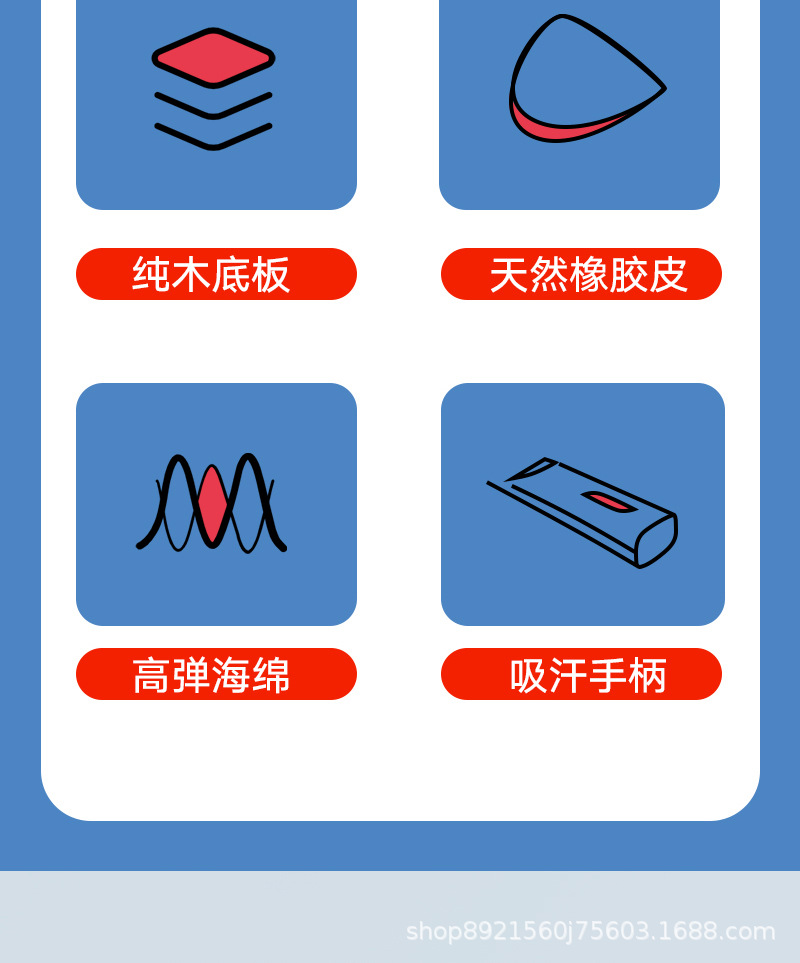 纯木底板

天然橡胶皮

高弹海绵

吸汗手柄

shop8921560j75603.1688.com