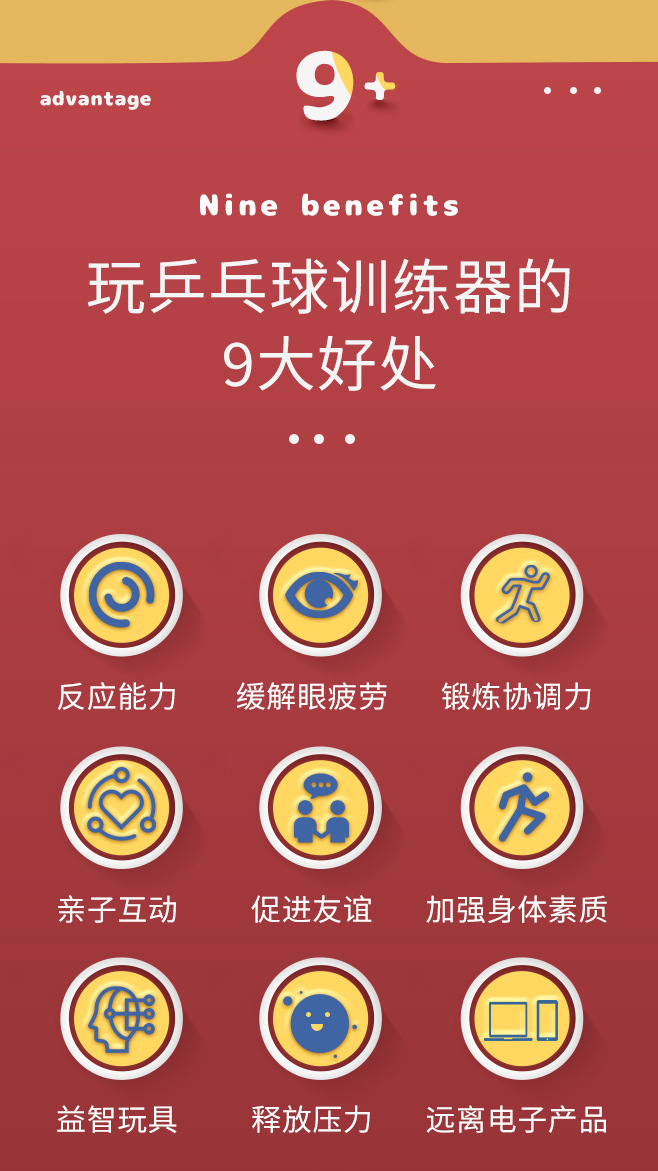 advantage

9+

Nine benefits

玩乒乓球训练器的
9大好处

反应能力 缓解眼疲劳 锻炼协调力

亲子互动 促进友谊 加强身体素质

益智玩具 释放压力 远离电子产品