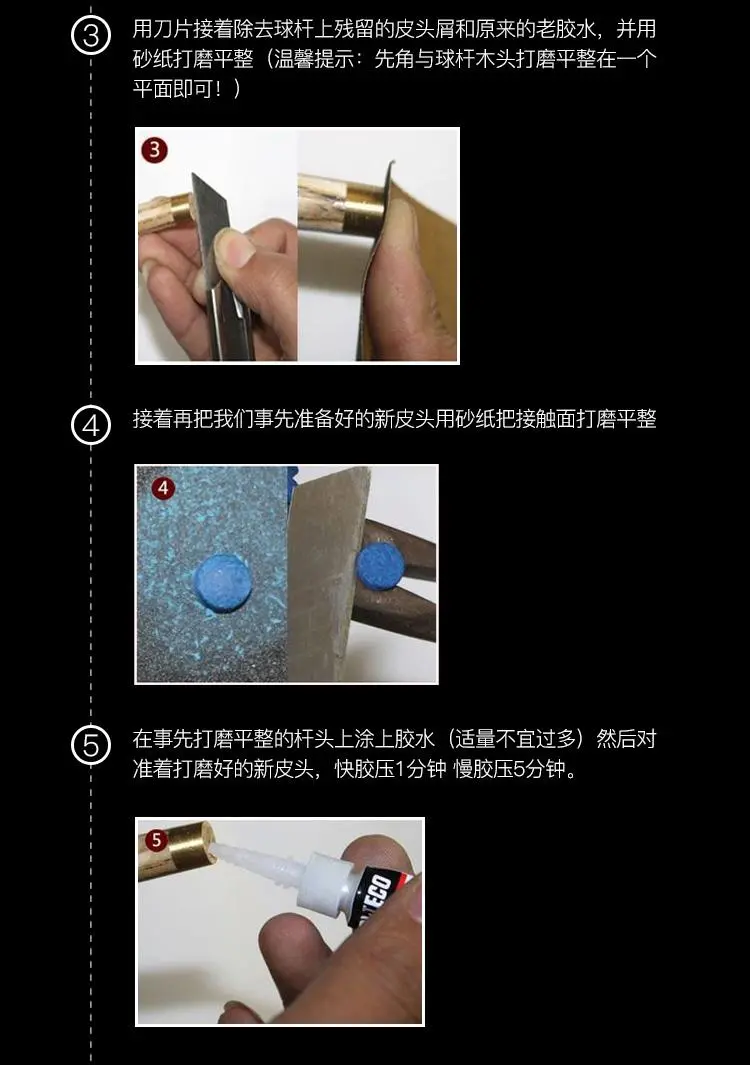 ③ 用刀片接着除去球杆上残留的皮头屑和原来的老胶水，并用砂纸打磨平整（温馨提示：先角与球杆木头打磨平整在一个平面即可！）

3

④ 接着再把我们事先准备好的新皮头用砂纸把接触面打磨平整

4

⑤ 在事先打磨平整的杆头上涂上胶水（适量不宜过多）然后对准着打磨好的新皮头，快胶压1分钟 慢胶压5分钟。

5

TECO