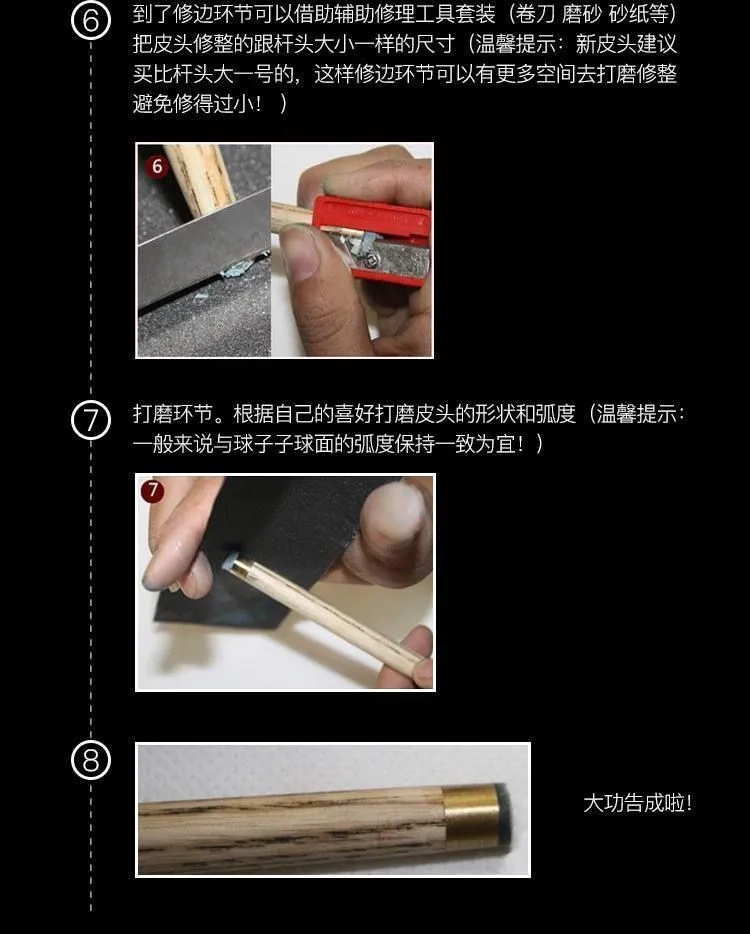 ⑥ 到了修边环节可以借助辅助修理工具套装（卷刀 磨砂 砂纸等）把皮头修整的跟杆头大小一样的尺寸（温馨提示：新皮头建议买比杆头大一号的，这样修边环节可以有更多空间去打磨修整避免修得过小！）

6

⑦ 打磨环节。根据自己的喜好打磨皮头的形状和弧度（温馨提示：一般来说与球子子球面的弧度保持一致为宜！）

7

⑧

大功告成啦!