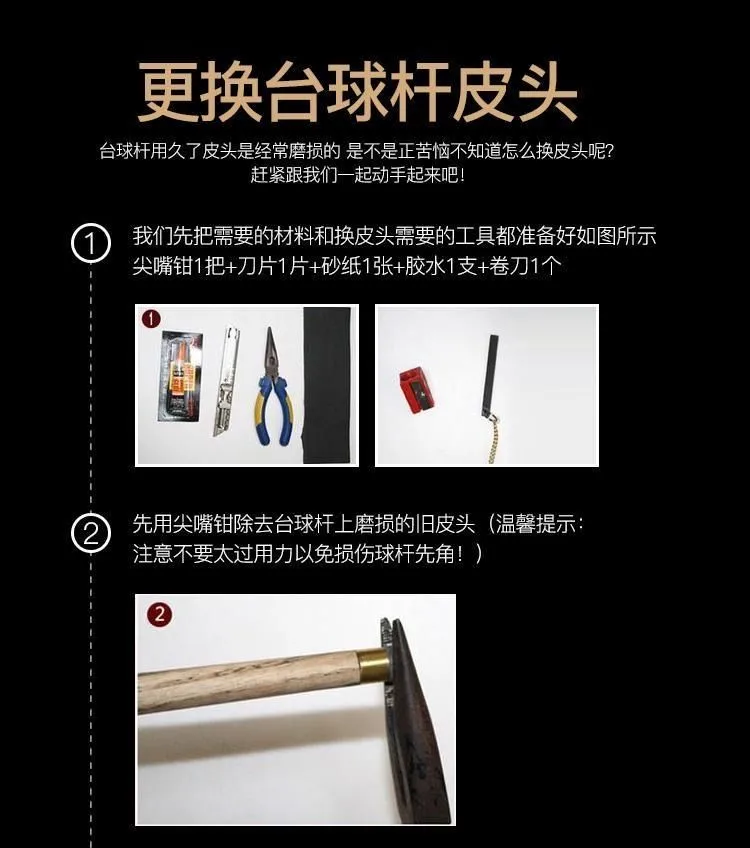 更换台球杆皮头

台球杆用久了皮头是经常磨损的 是不是正苦恼不知道怎么换皮头呢?
赶紧跟我们一起动手起来吧!

1 我们先把需要的材料和换皮头需要的工具都准备好如图所示
尖嘴钳1把+刀片1片+砂纸1张+胶水1支+卷刀1个

1

2 先用尖嘴钳除去台球杆上磨损的旧皮头（温馨提示:
注意不要太过用力以免损伤球杆先角!）

2