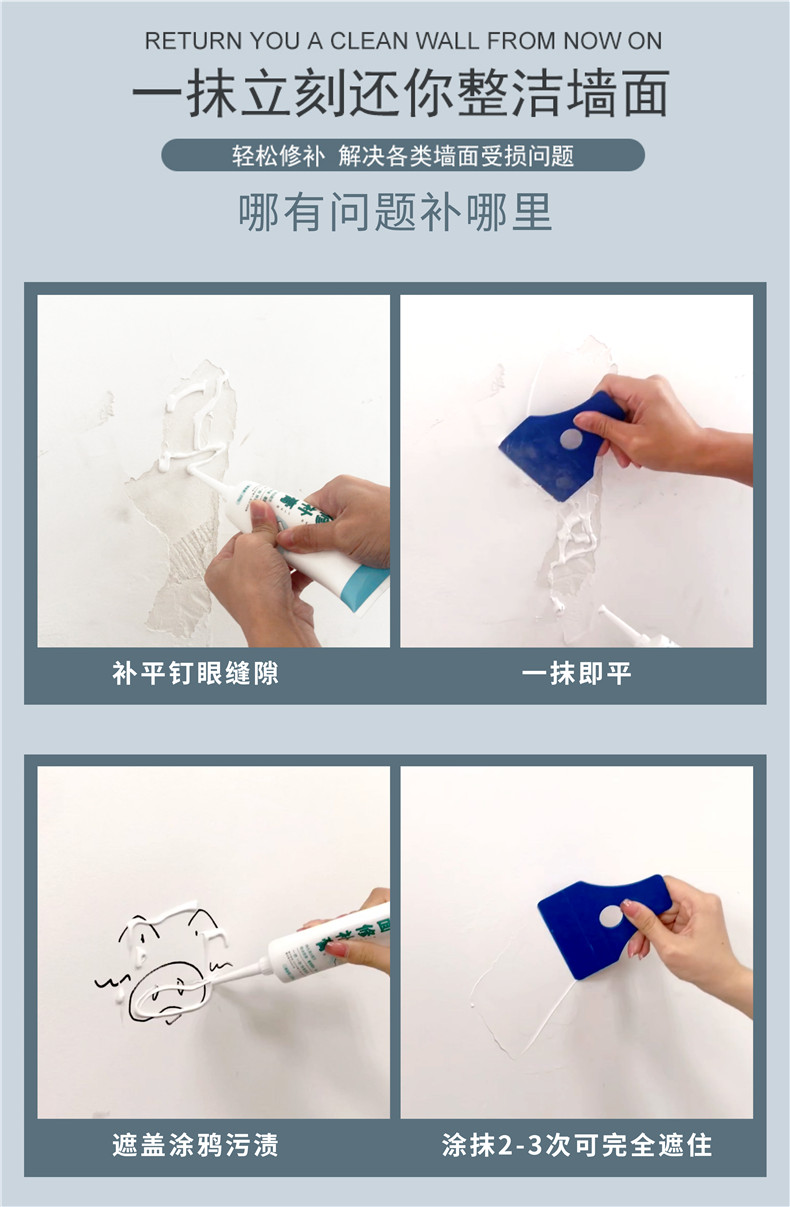 RETURN YOU A CLEAN WALL FROM NOW ON

一抹立刻还你整洁墙面

轻松修补 解决各类墙面受损问题

哪有问题补哪里

补平钉眼缝隙

一抹即平

遮盖涂鸦污渍

涂抹2-3次可完全遮住