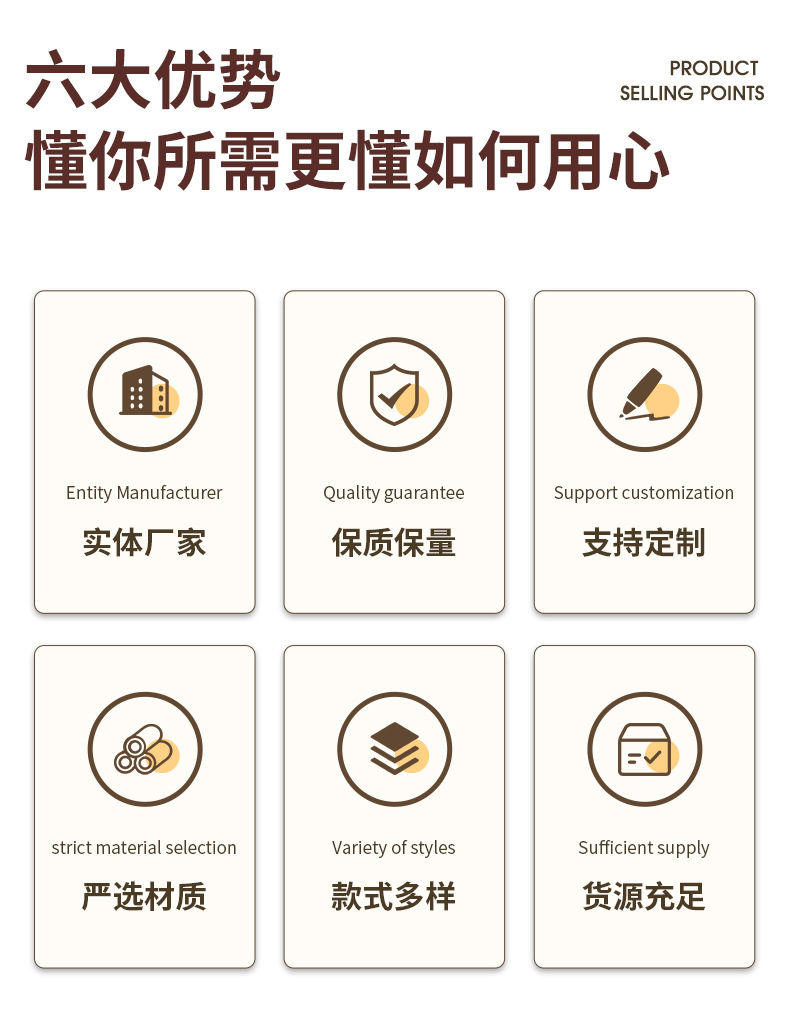 六大优势
懂你所需更懂如何用心

PRODUCT
SELLING POINTS

Entity Manufacturer
实体厂家

Quality guarantee
保质保量

Support customization
支持定制

strict material selection
严选材质

Variety of styles
款式多样

Sufficient supply
货源充足