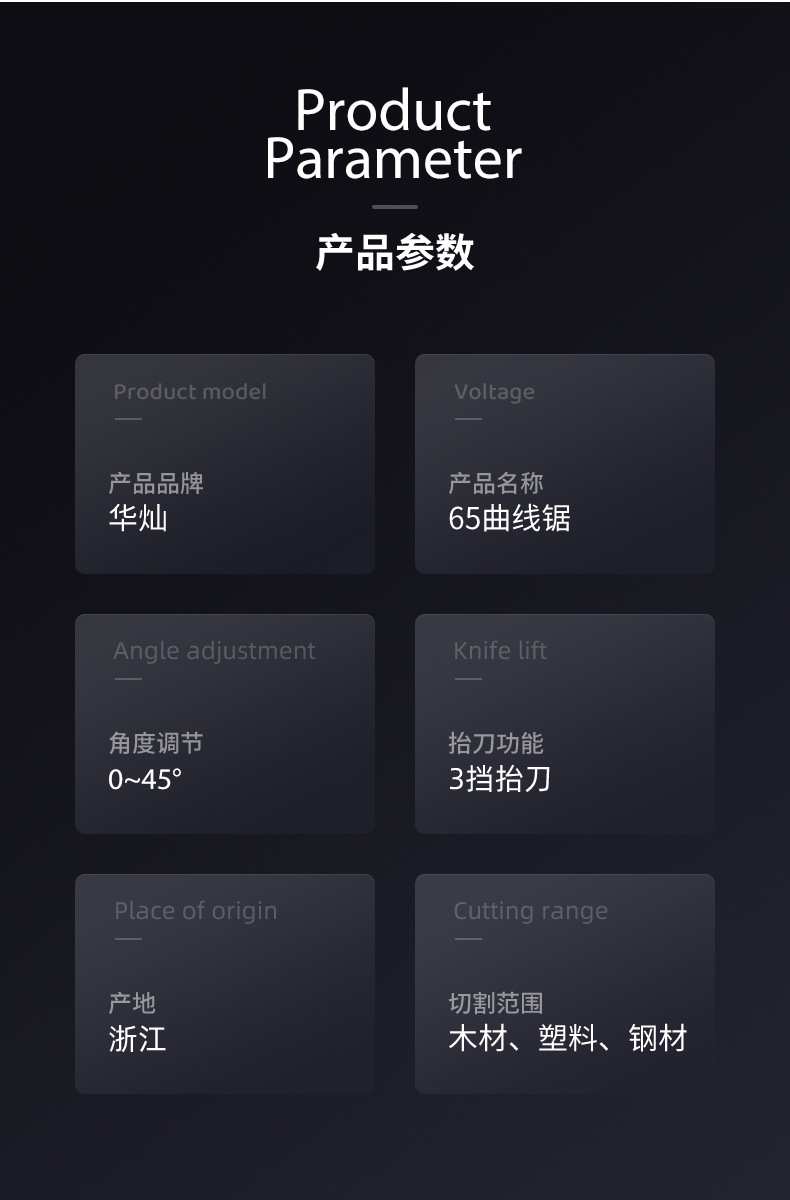 Product Parameter

产品参数

Product model

产品品牌
华灿

Voltage

产品名称
65曲线锯

Angle adjustment

角度调节
0~45°

Knife lift

抬刀功能
3挡抬刀

Place of origin

产地
浙江

Cutting range

切割范围
木材、塑料、钢材