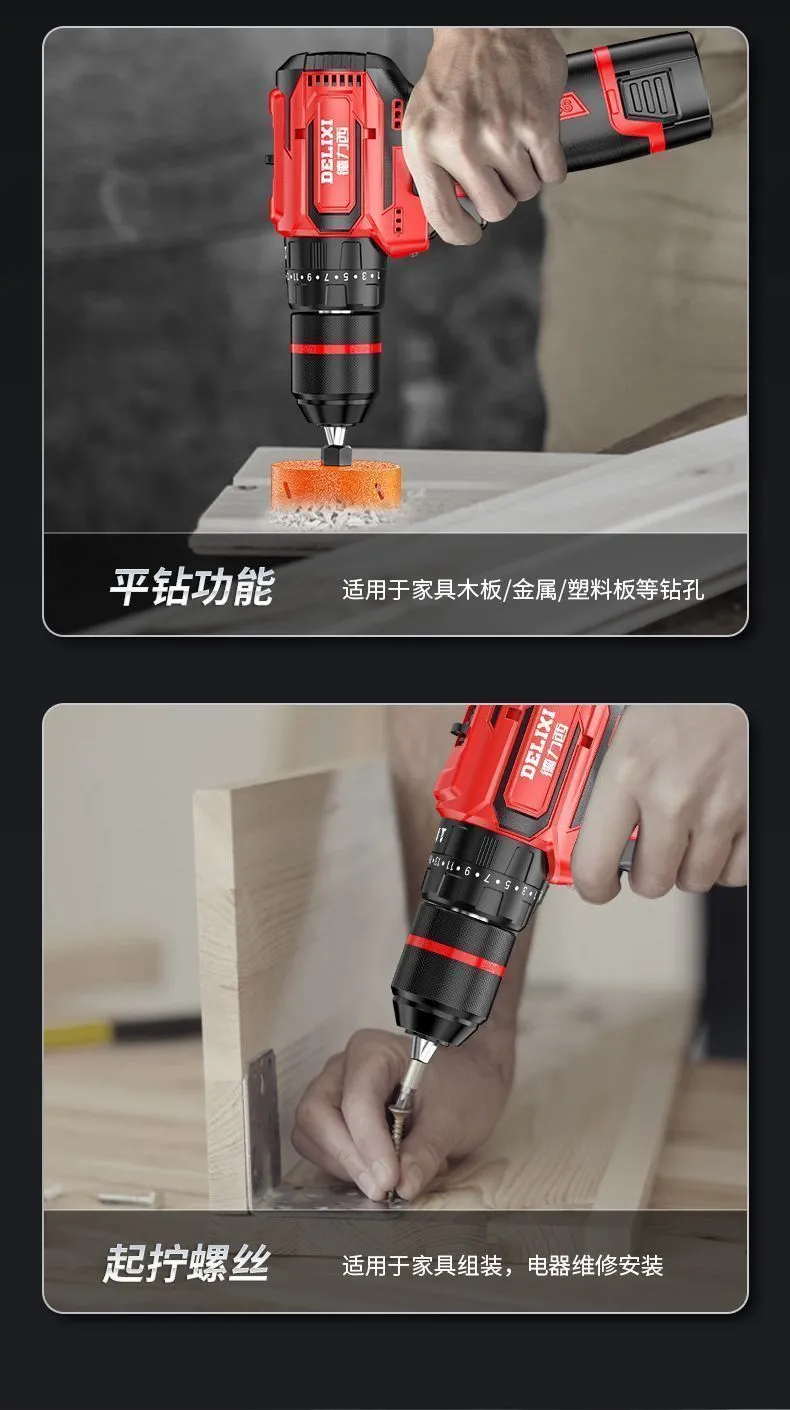 DELIXI 德力西

平钻功能

适用于家具木板/金属/塑料板等钻孔

DELIXI 德力西

起拧螺丝

适用于家具组装，电器维修安装