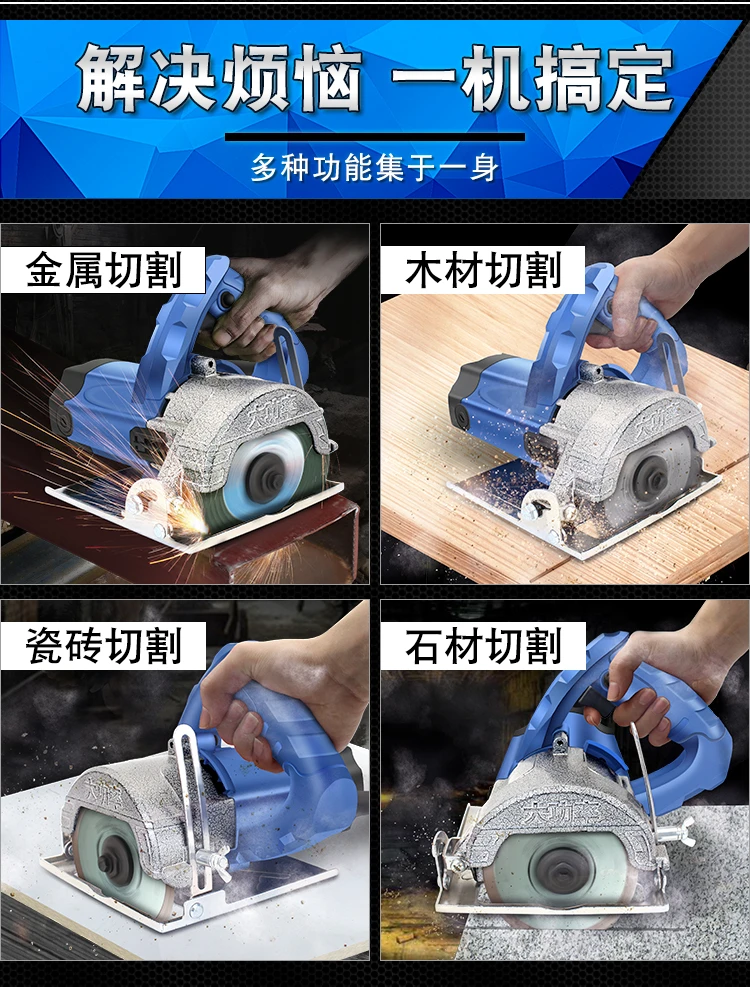 解决烦恼 一机搞定

多种功能集于一身

金属切割

木材切割

瓷砖切割

石材切割