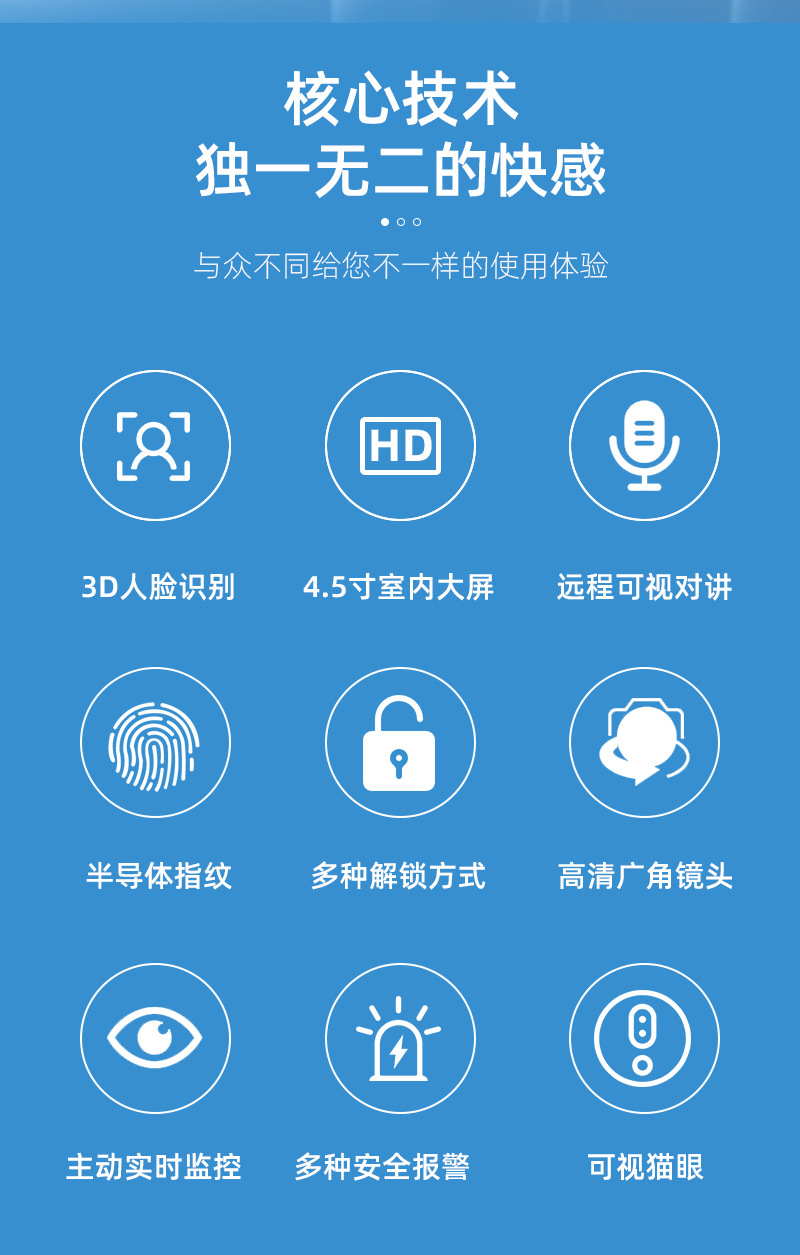 核心技术
独一无二的快感

与众不同给您不一样的使用体验

HD

3D人脸识别

4.5寸室内大屏

远程可视对讲

半导体指纹

多种解锁方式

高清广角镜头

主动实时监控

多种安全报警

可视猫眼