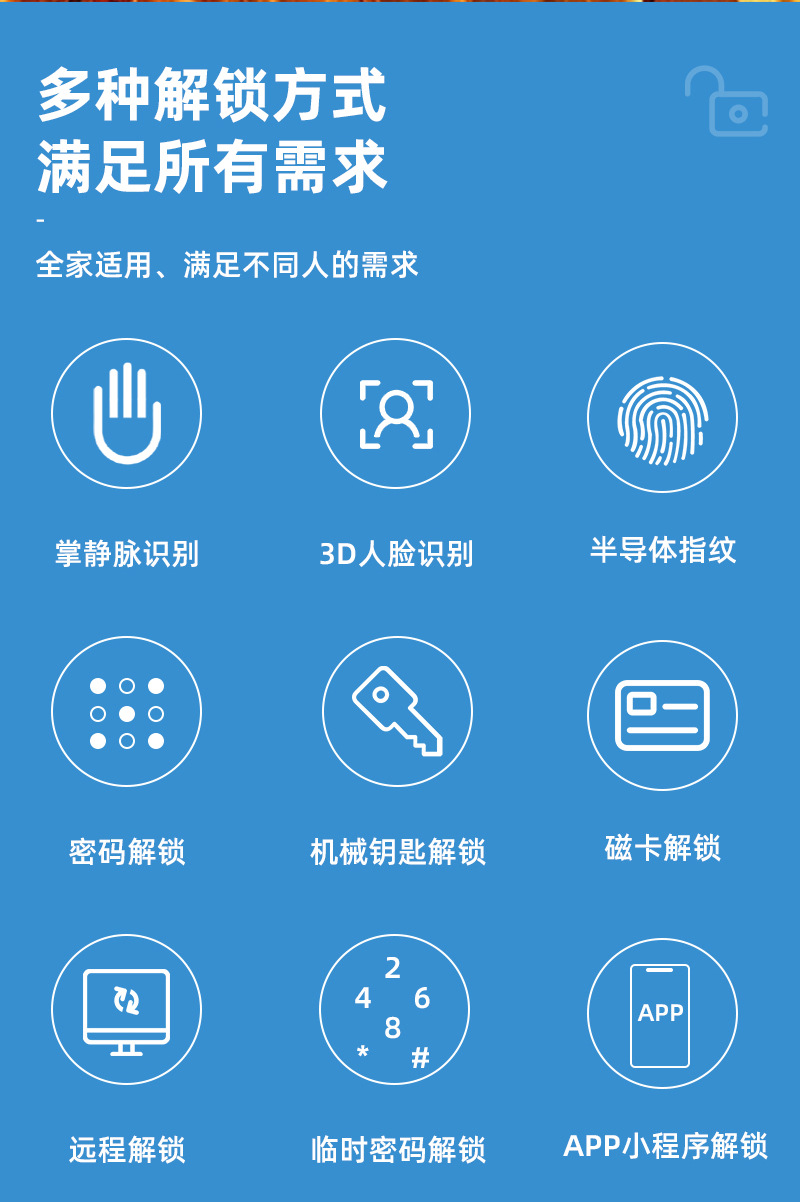 多种解锁方式
满足所有需求

-

全家适用、满足不同人的需求

掌静脉识别

3D人脸识别

半导体指纹

密码解锁

机械钥匙解锁

磁卡解锁

远程解锁

2
4 6
8
* #

临时密码解锁

APP

APP小程序解锁