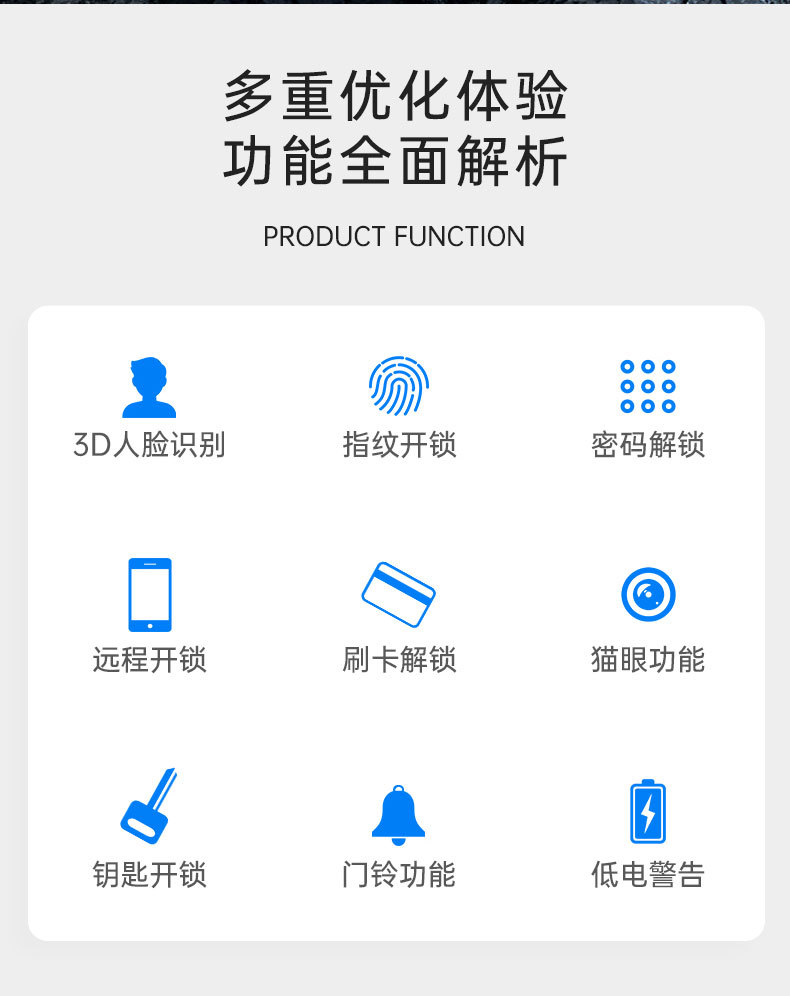 多重优化体验
功能全面解析

PRODUCT FUNCTION

3D人脸识别

指纹开锁

密码解锁

远程开锁

刷卡解锁

猫眼功能

钥匙开锁

门铃功能

低电警告