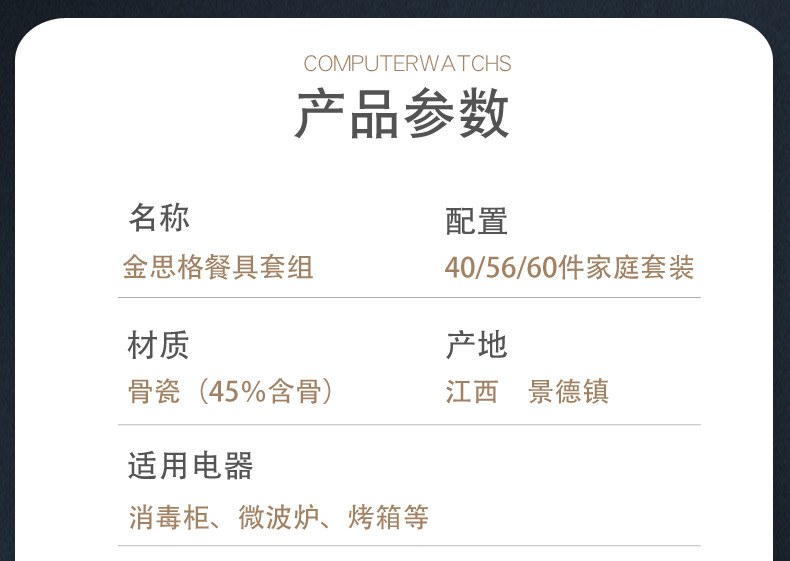 COMPUTERWATCHS
产品参数

名称
金思格餐具套组

配置
40/56/60件家庭套装

材质
骨瓷（45%含骨）

产地
江西 景德镇

适用电器
消毒柜、微波炉、烤箱等