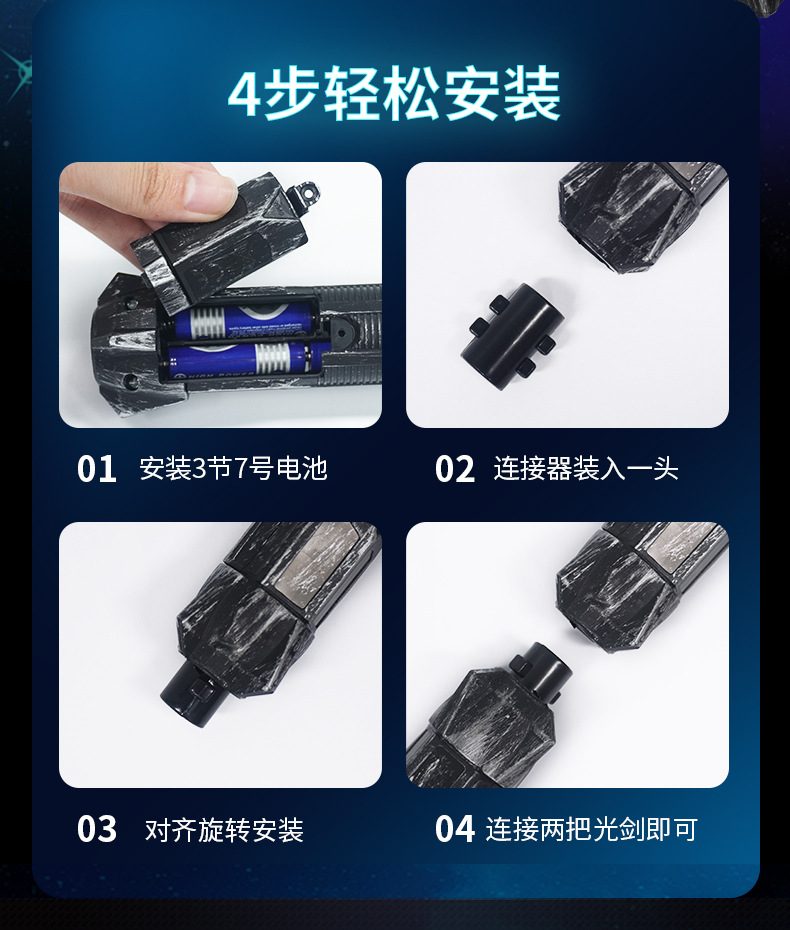 4步轻松安装

01 安装3节7号电池

02 连接器装入一头

03 对齐旋转安装

04 连接两把光剑即可