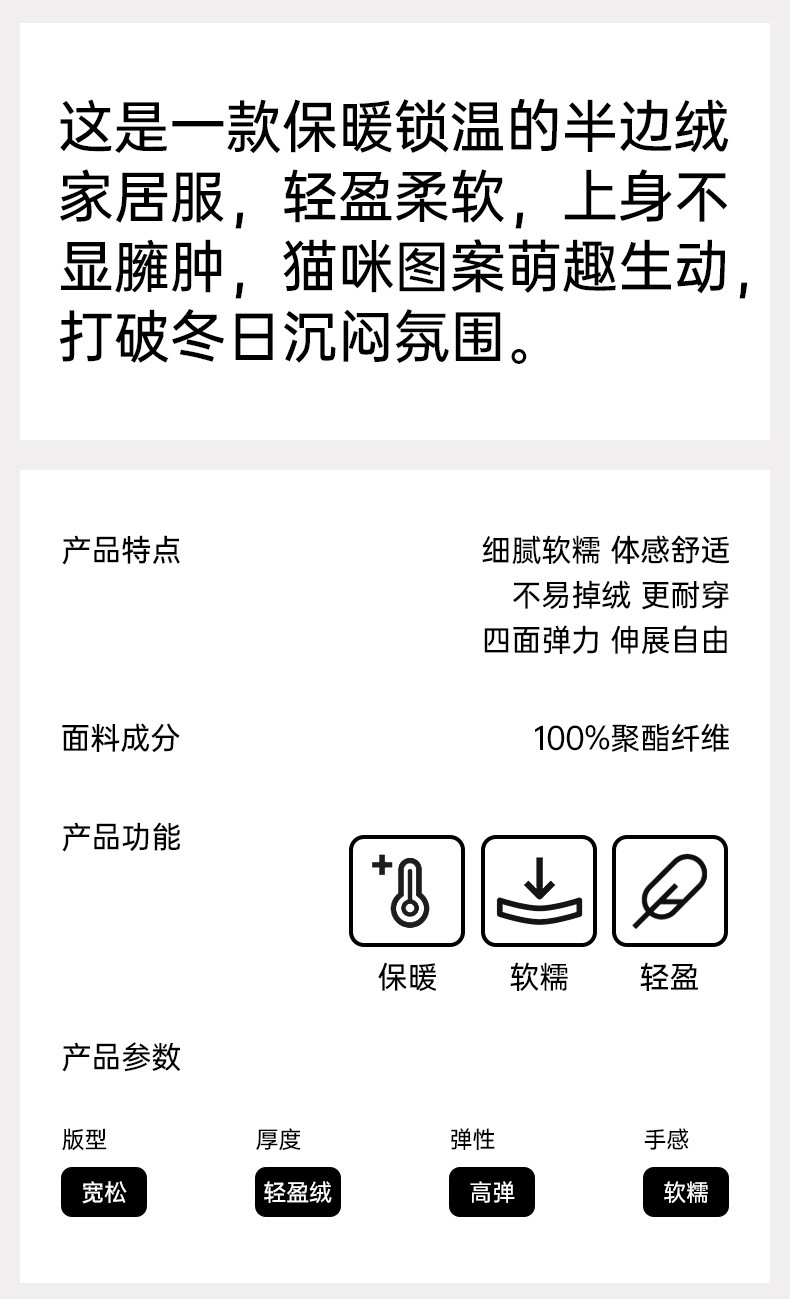 这是一款保暖锁温的半边绒家居服，轻盈柔软，上身不显臃肿，猫咪图案萌趣生动，打破冬日沉闷氛围。

产品特点

细腻软糯 体感舒适
不易掉绒 更耐穿
四面弹力 伸展自由

面料成分

100%聚酯纤维

产品功能

保暖 软糯 轻盈

产品参数

版型
宽松

厚度
轻盈绒

弹性
高弹

手感
软糯