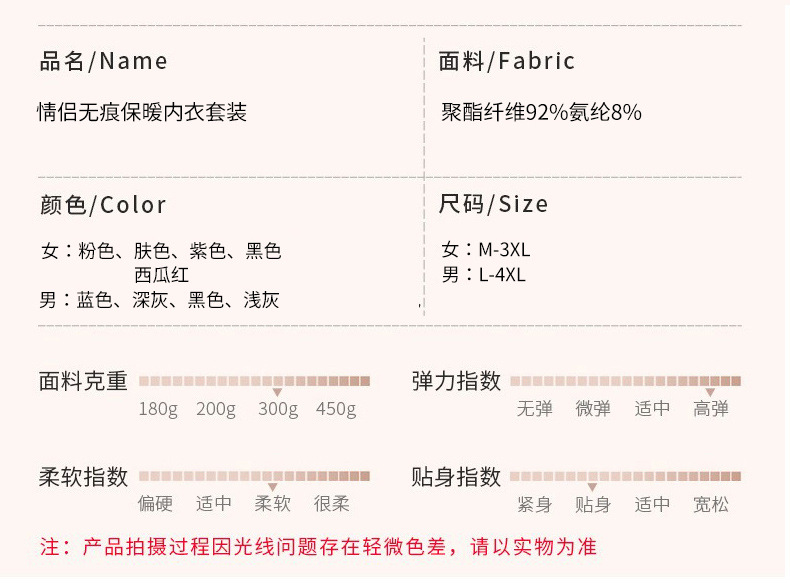 品名/Name

情侣无痕保暖内衣套装

面料/Fabric

聚酯纤维92%氨纶8%

颜色/Color

女：粉色、肤色、紫色、黑色
西瓜红
男：蓝色、深灰、黑色、浅灰

尺码/Size

女：M-3XL
男：L-4XL

面料克重
180g 200g 300g 450g

弹力指数
无弹 微弹 适中 高弹

柔软指数
偏硬 适中 柔软 很柔

贴身指数
紧身 贴身 适中 宽松

注：产品拍摄过程因光线问题存在轻微色差，请以实物为准