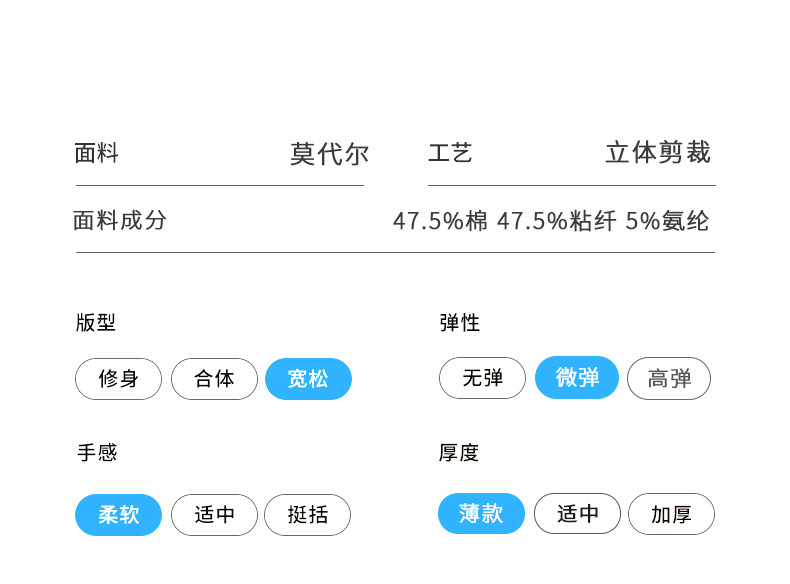 面料 莫代尔

工艺 立体剪裁

面料成分 47.5%棉 47.5%粘纤 5%氨纶

版型

修身 合体 宽松

弹性

无弹 微弹 高弹

手感

柔软 适中 挺括

厚度

薄款 适中 加厚