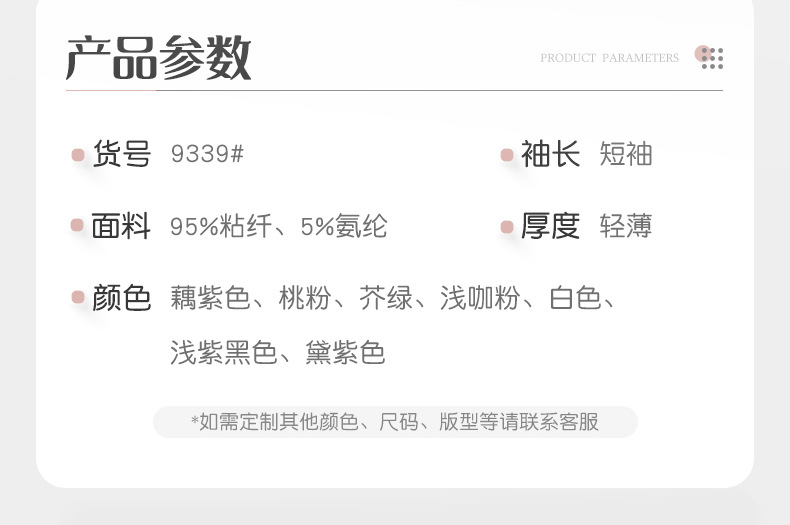 产品参数

PRODUCT PARAMETERS

货号 9339#

袖长 短袖

面料 95%粘纤、5%氨纶

厚度 轻薄

颜色 藕紫色、桃粉、芥绿、浅咖粉、白色、浅紫黑色、黛紫色

*如需定制其他颜色、尺码、版型等请联系客服