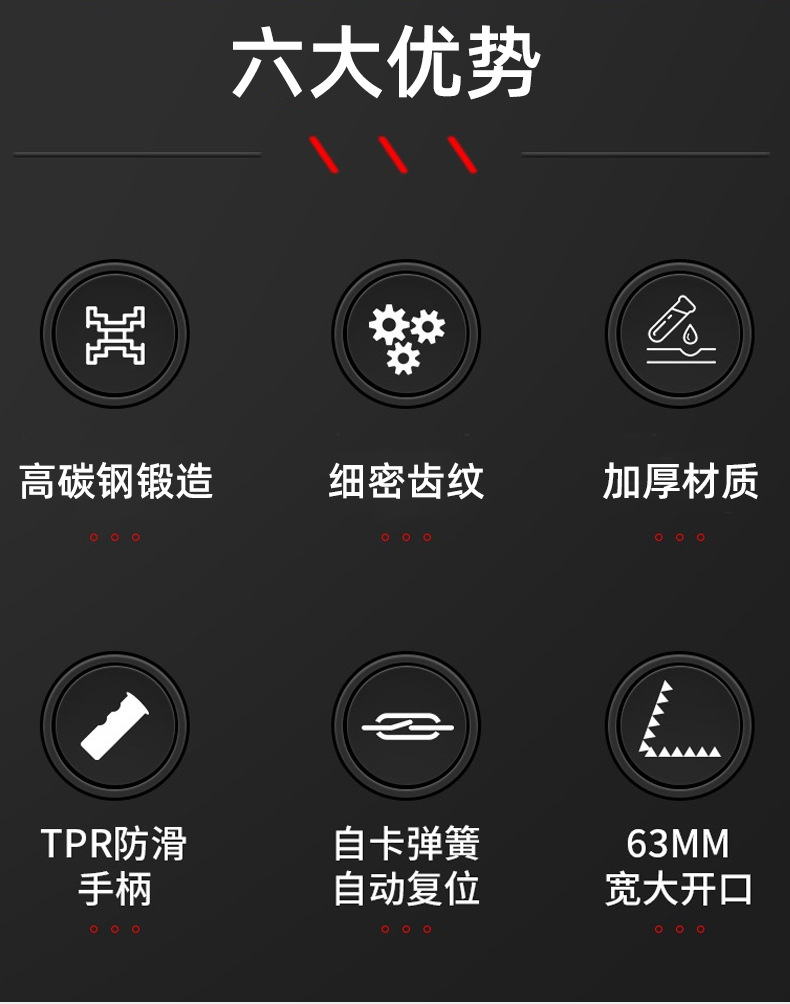 六大优势

高碳钢锻造

细密齿纹

加厚材质

TPR防滑
手柄

自卡弹簧
自动复位

63MM
宽大开口