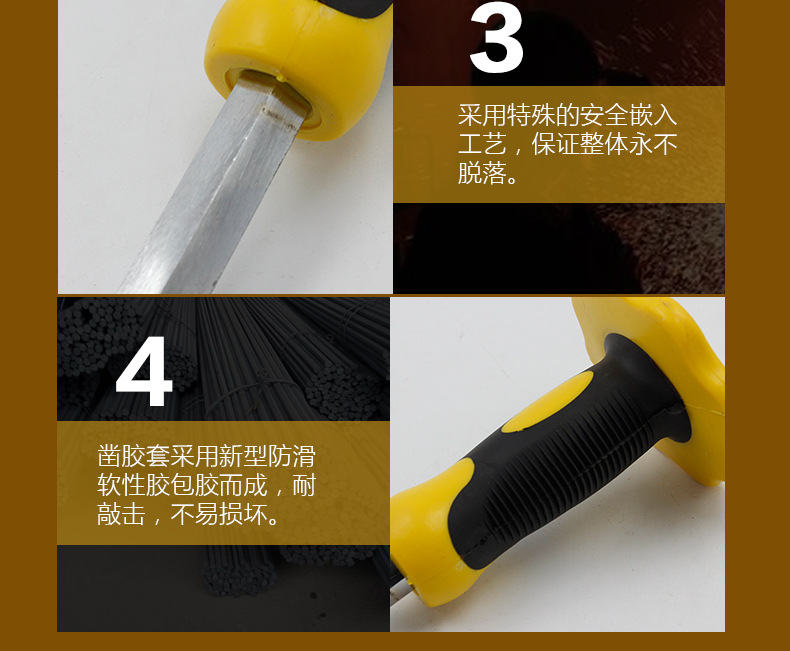 3

采用特殊的安全嵌入工艺，保证整体永不脱落。

4

凿胶套采用新型防滑软性胶包胶而成，耐敲击，不易损坏。