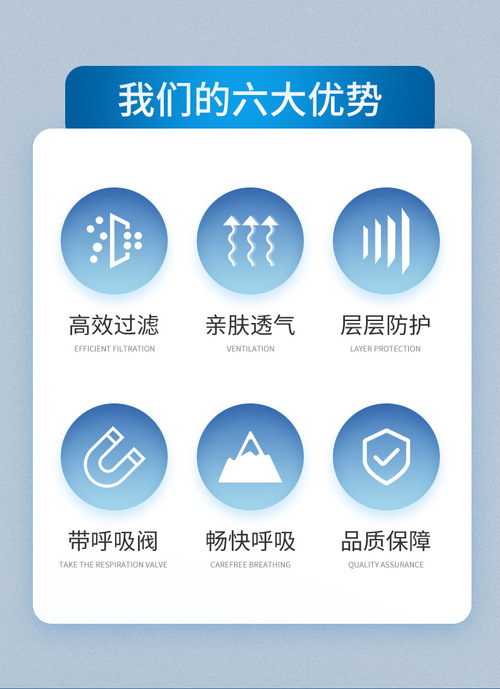 我们的六大优势

高效过滤
EFFICIENT FILTRATION

亲肤透气
VENTILATION

层层防护
LAYER PROTECTION

带呼吸阀
TAKE THE RESPIRATION VALVE

畅快呼吸
CAREFREE BREATHING

品质保障
QUALITY ASSURANCE