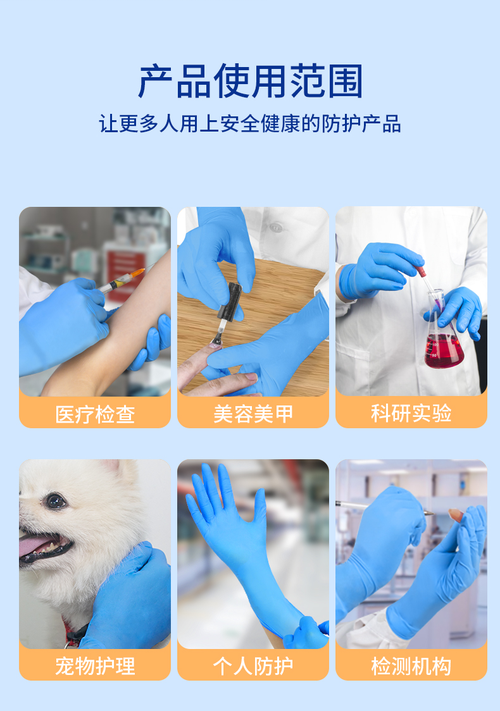 产品使用范围

让更多人用上安全健康的防护产品

医疗检查

美容美甲

科研实验

宠物护理

个人防护

检测机构