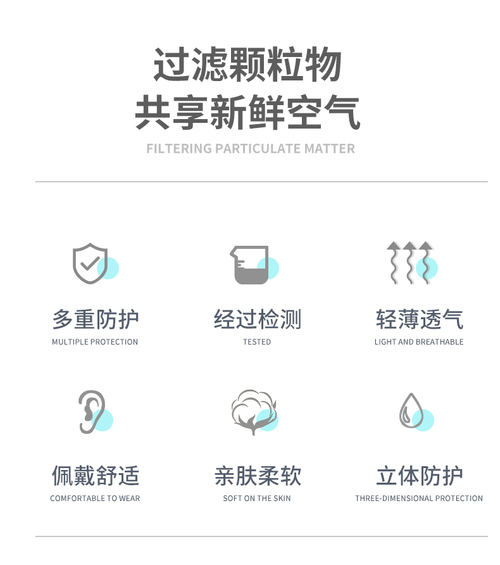 过滤颗粒物
共享新鲜空气
FILTERING PARTICULATE MATTER

多重防护
MULTIPLE PROTECTION

经过检测
TESTED

轻薄透气
LIGHT AND BREATHABLE

佩戴舒适
COMFORTABLE TO WEAR

亲肤柔软
SOFT ON THE SKIN

立体防护
THREE-DIMENSIONAL PROTECTION