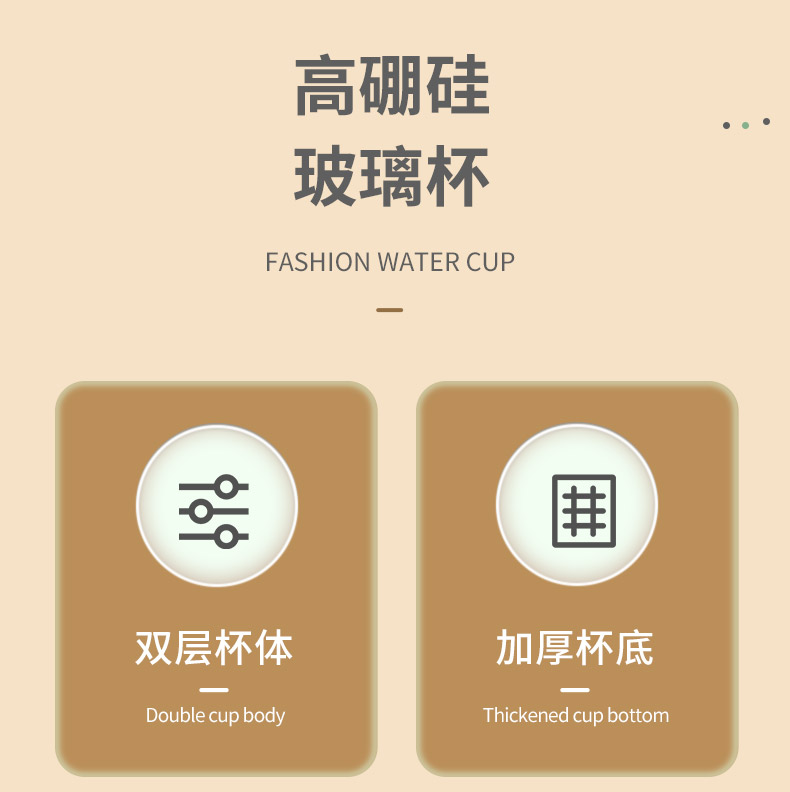 高硼硅
玻璃杯

FASHION WATER CUP

双层杯体

Double cup body

加厚杯底

Thickened cup bottom